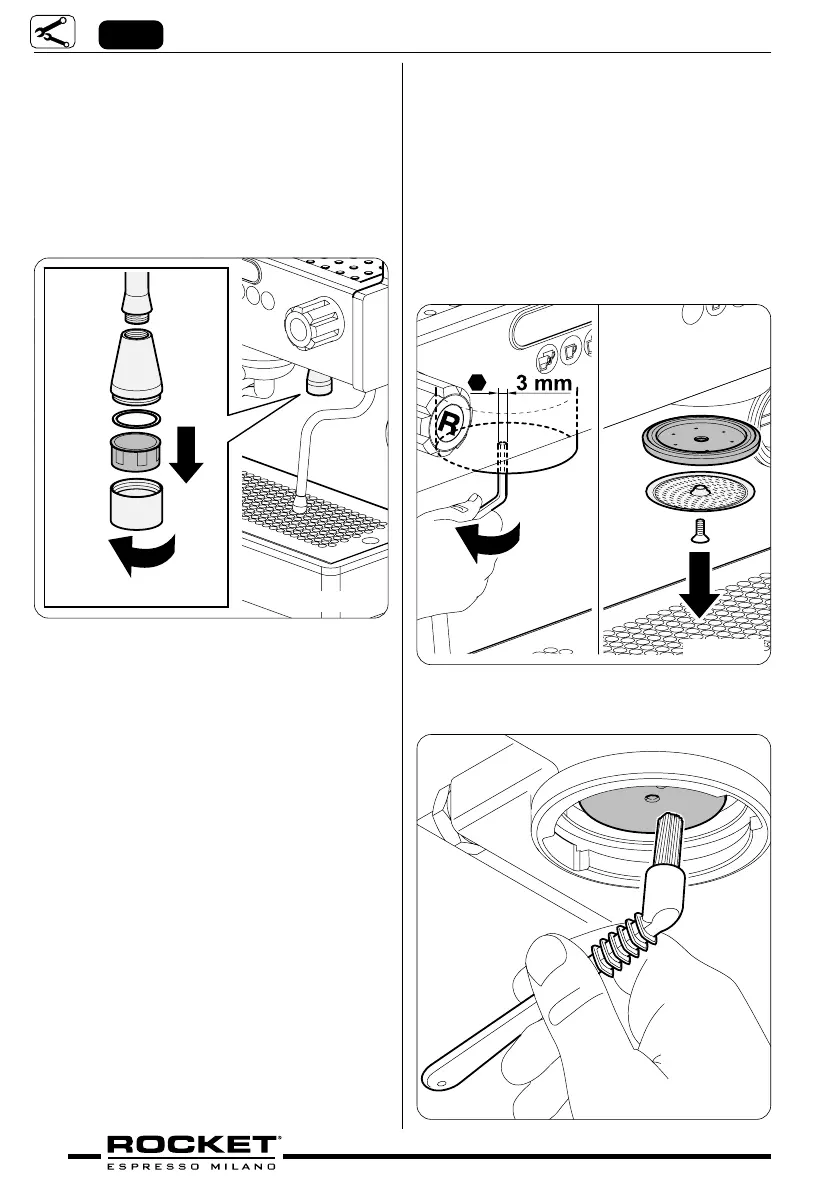 3 mm

R

ROCKET®
ESPRESSO MILANO