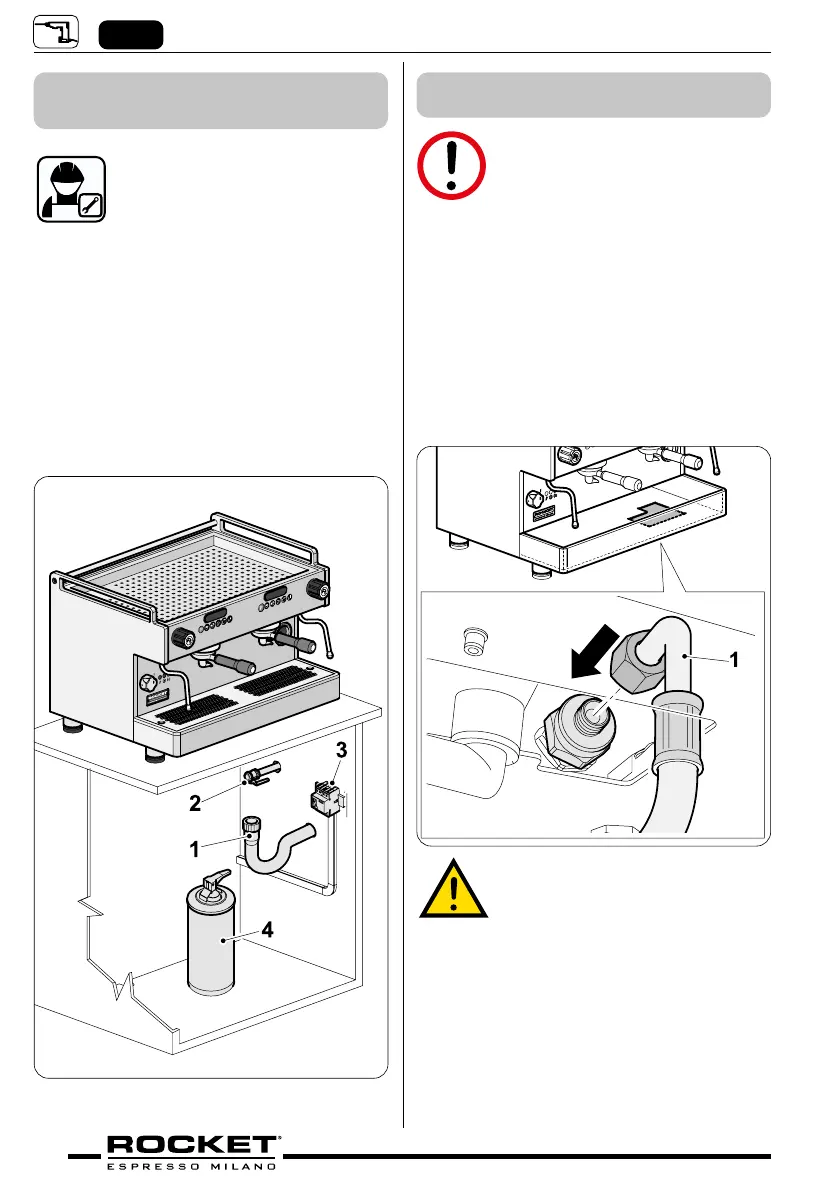 2
3
1
4
1
ROCKET®
ESPRESSO MILANO