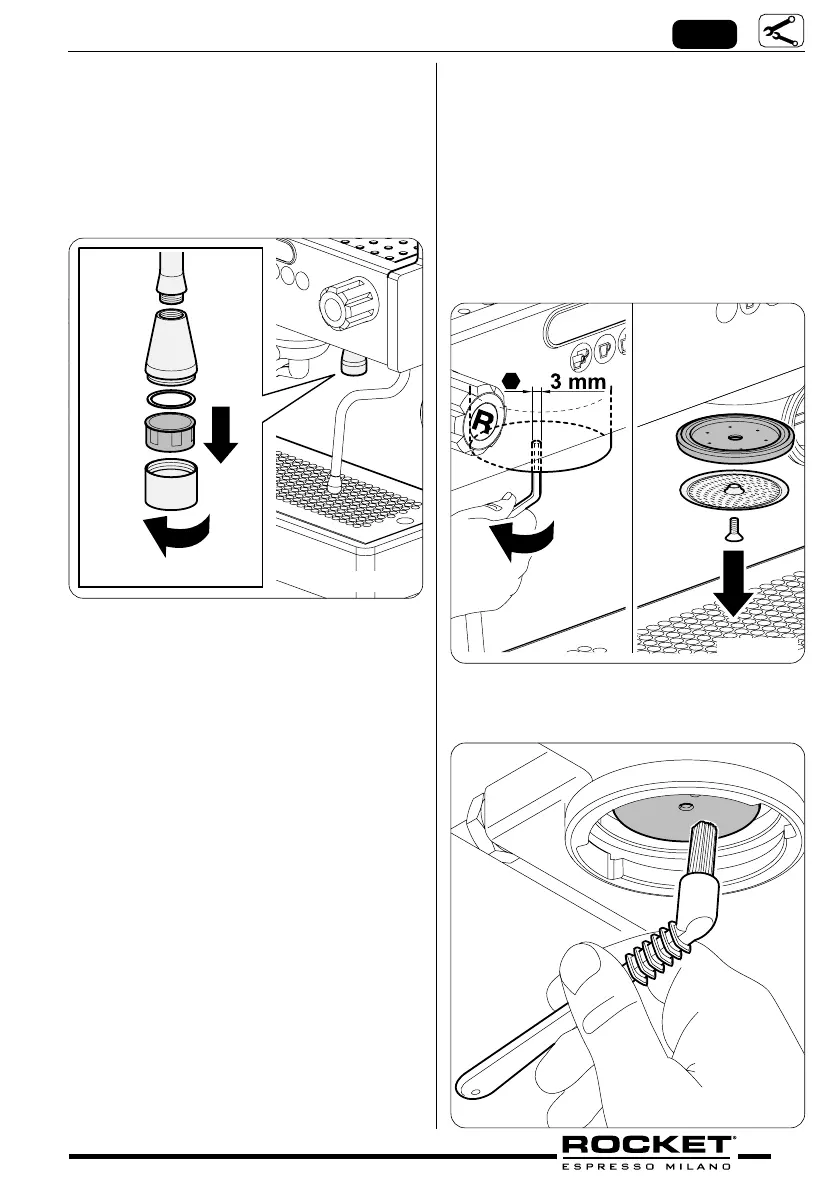 3 mm

R

ROCKET®
ESPRESSO MILANO