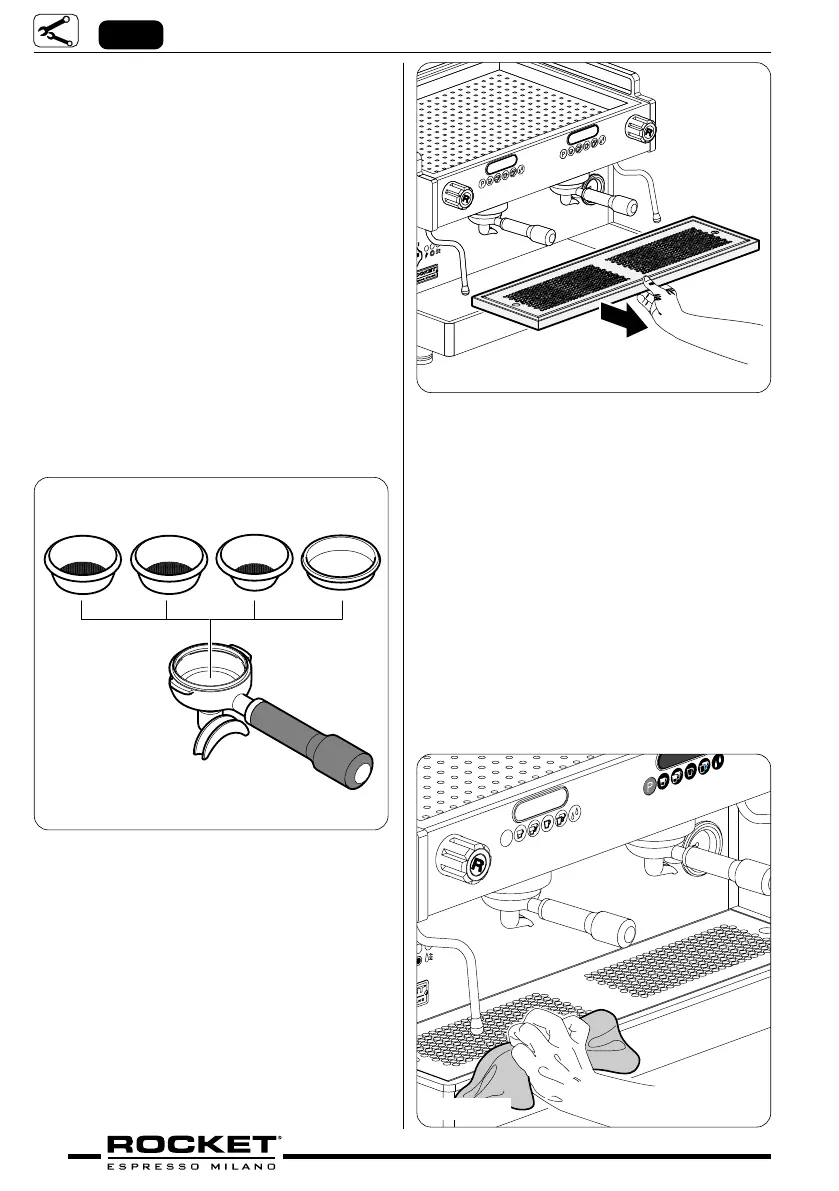 ROCKET®
ESPRESSO MILANO