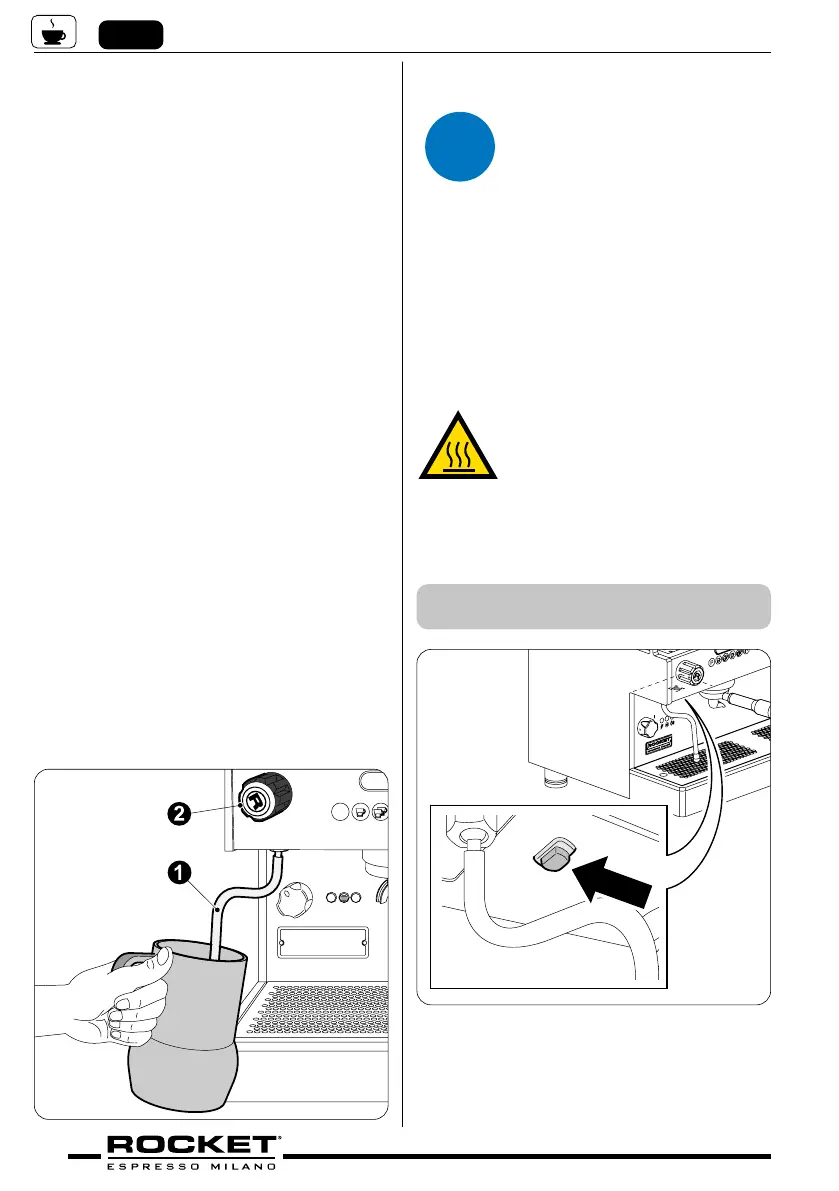 2

1

ROCKET®
ESPRESSO MILANO