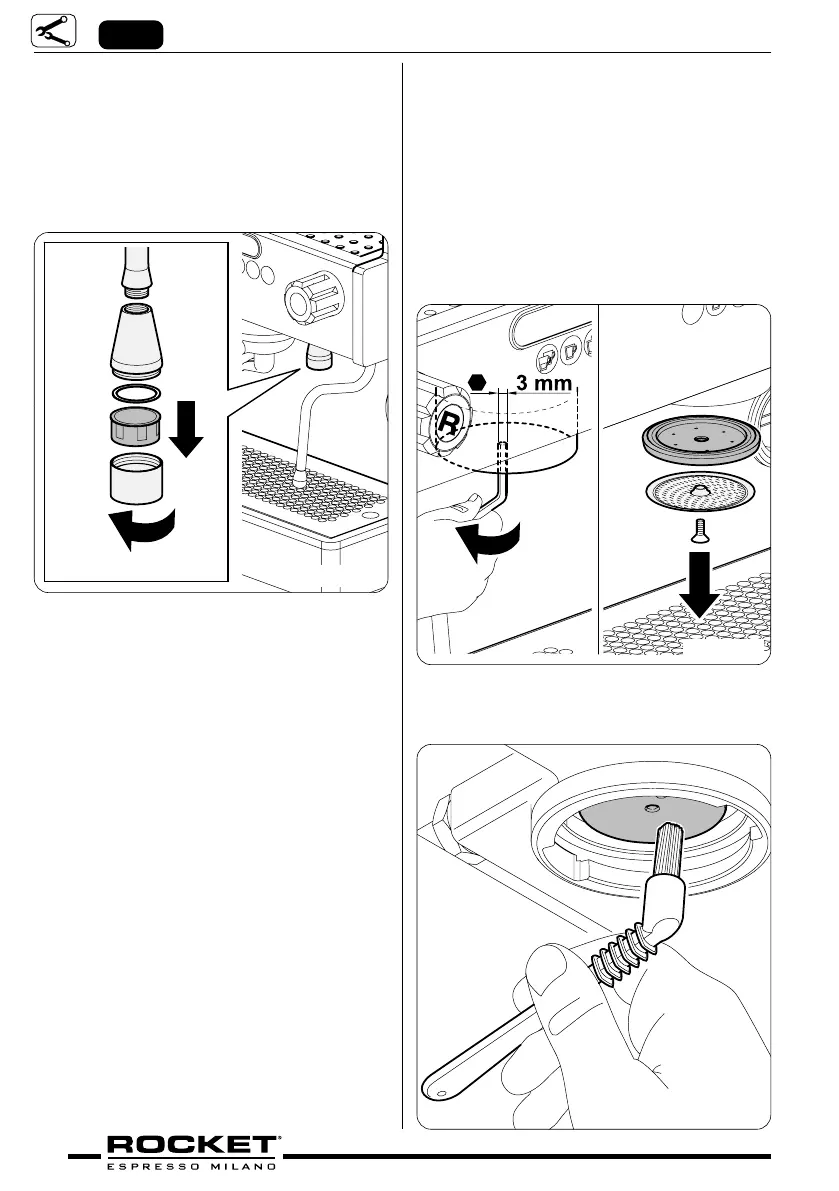 3 mm

R

ROCKET®
ESPRESSO MILANO