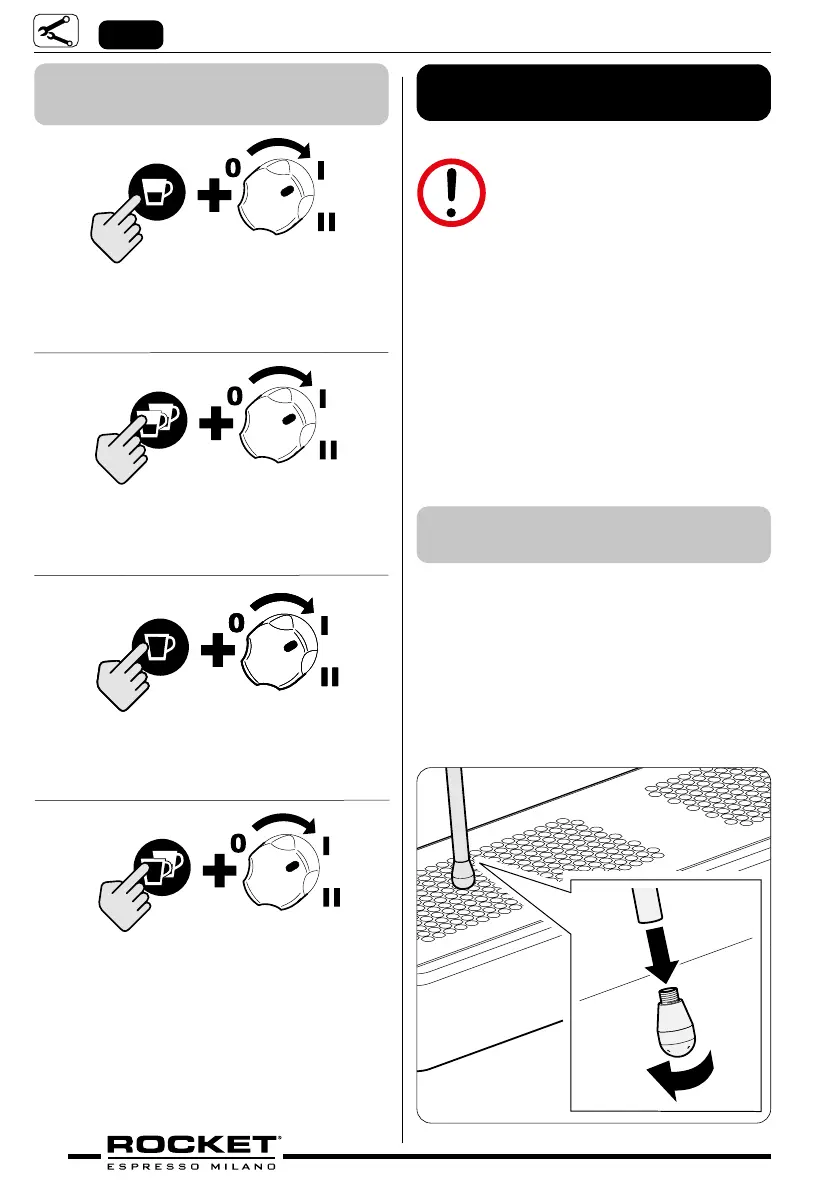 0 I II

0 I II

0 I II

0 I II

ROCKET®
ESPRESSO MILANO