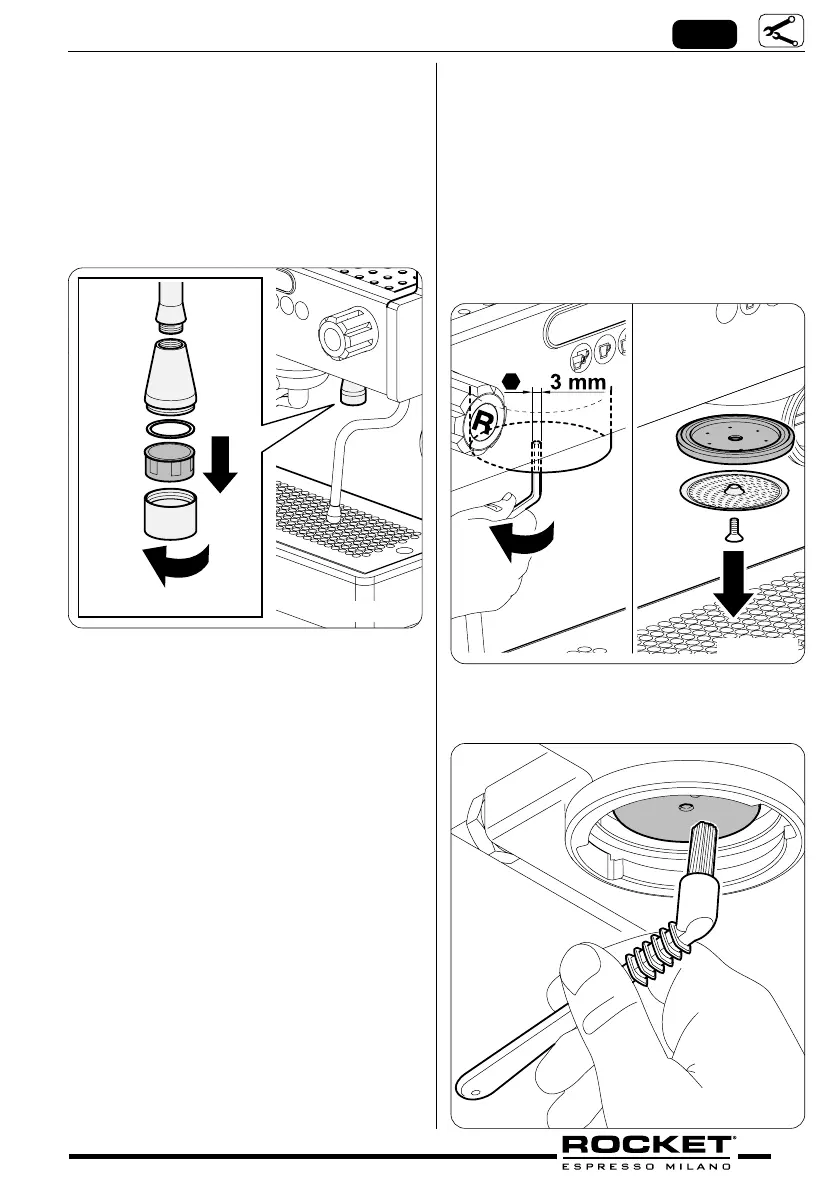 3 mm

R

ROCKET®
ESPRESSO MILANO