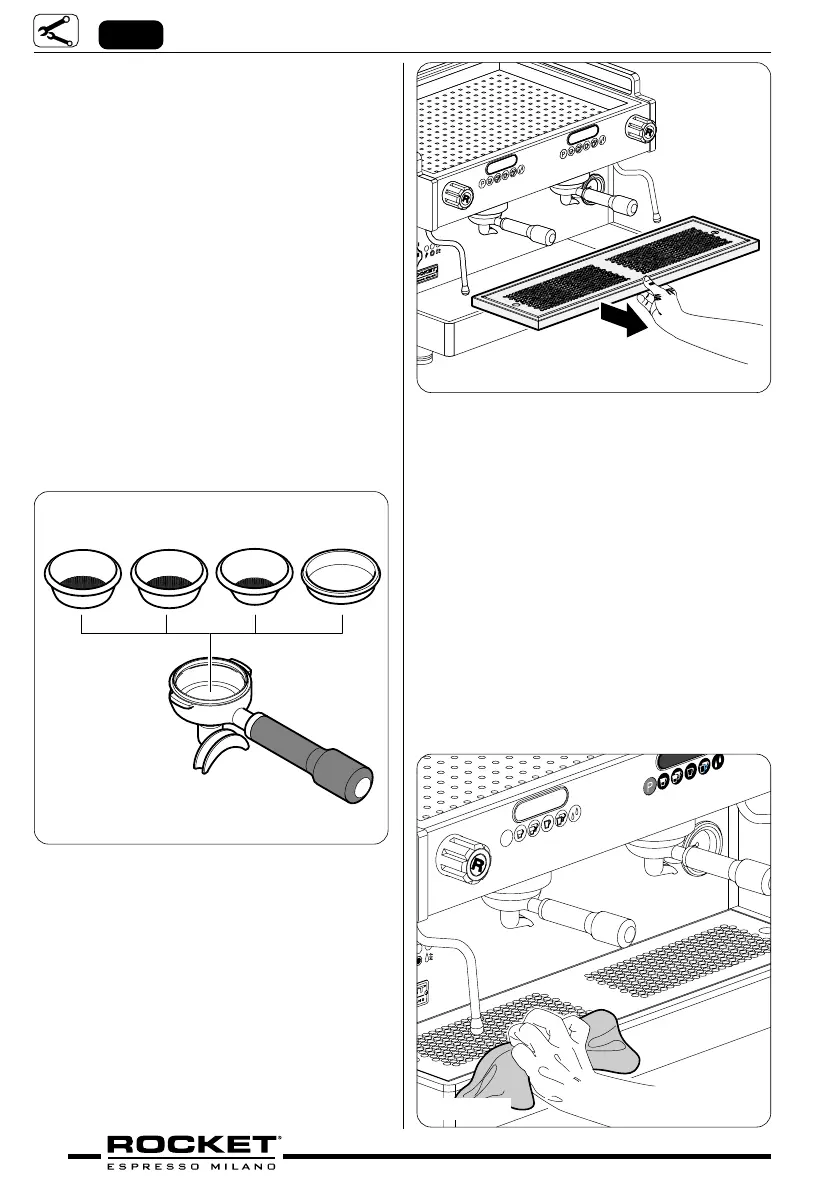 ROCKET®
ESPRESSO MILANO