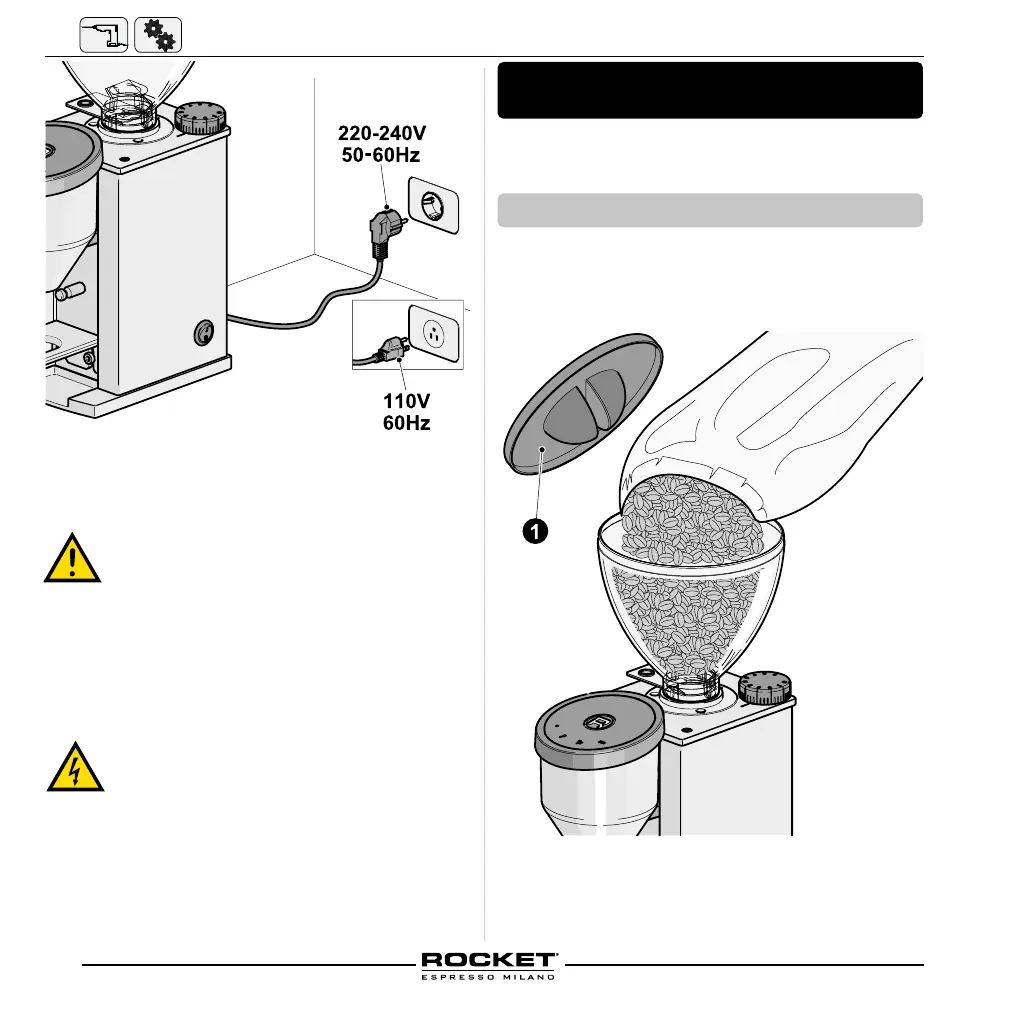 220-240V
50-60Hz

110V
60Hz

1

ROCKET
ESPRESSO MILANO