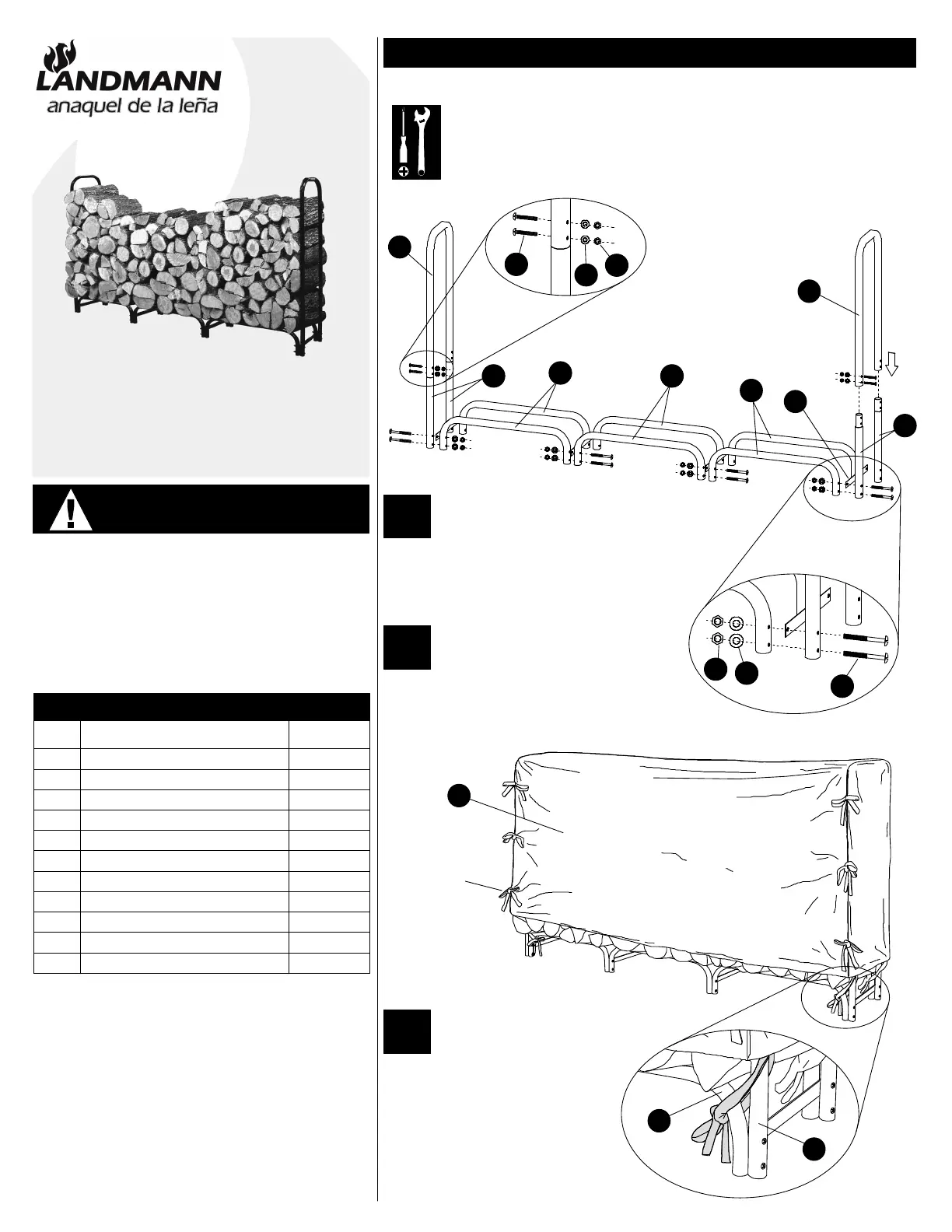 LANDMANN
anaquel de la leña