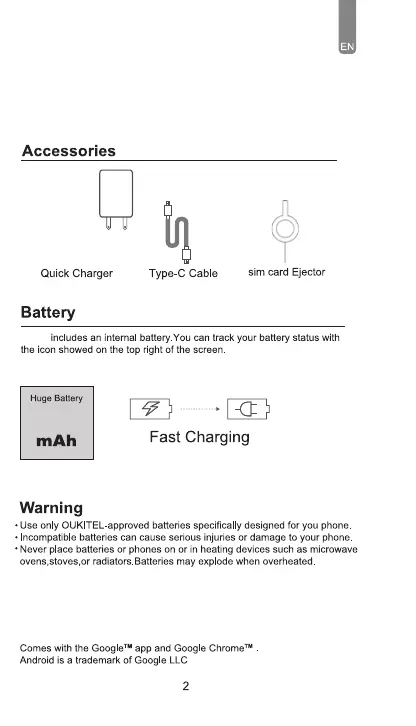 EN

Accessories

Quick Charger Type-C Cable sim card Ejector

Battery

includes an internal battery.You can track your battery status with the icon showed on the top right of the screen.

Huge Battery

mAh

Fast Charging

Warning

• Use only OUKITEL-approved batteries specifically designed for you phone.
• Incompatible batteries can cause serious injuries or damage to your phone.
• Never place batteries or phones on or in heating devices such as microwave ovens,stoves,or radiators.Batteries may explode when overheated.

Comes with the Google™ app and Google Chrome™ .
Android is a trademark of Google LLC

2