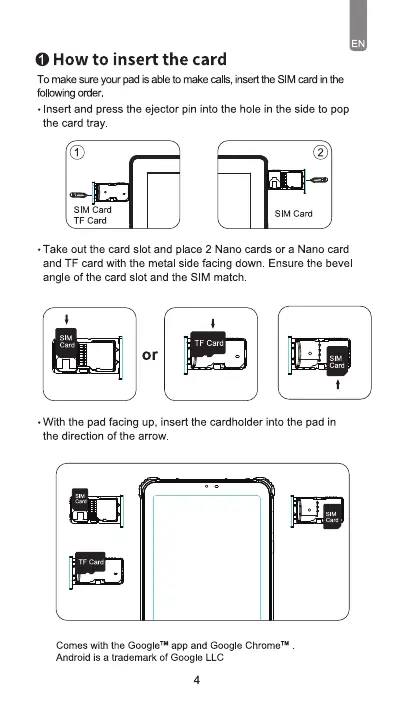 EN

❶ How to insert the card

To make sure your pad is able to make calls, insert the SIM card in the following order.

· Insert and press the ejector pin into the hole in the side to pop the card tray.

① SIM Card TF Card

② SIM Card

· Take out the card slot and place 2 Nano cards or a Nano card and TF card with the metal side facing down. Ensure the bevel angle of the card slot and the SIM match.

SIM Card

or

TF Card

SIM Card

· With the pad facing up, insert the cardholder into the pad in the direction of the arrow.

SIM Card

TF Card

SIM Card

Comes with the Google™ app and Google Chrome™ .
Android is a trademark of Google LLC

4