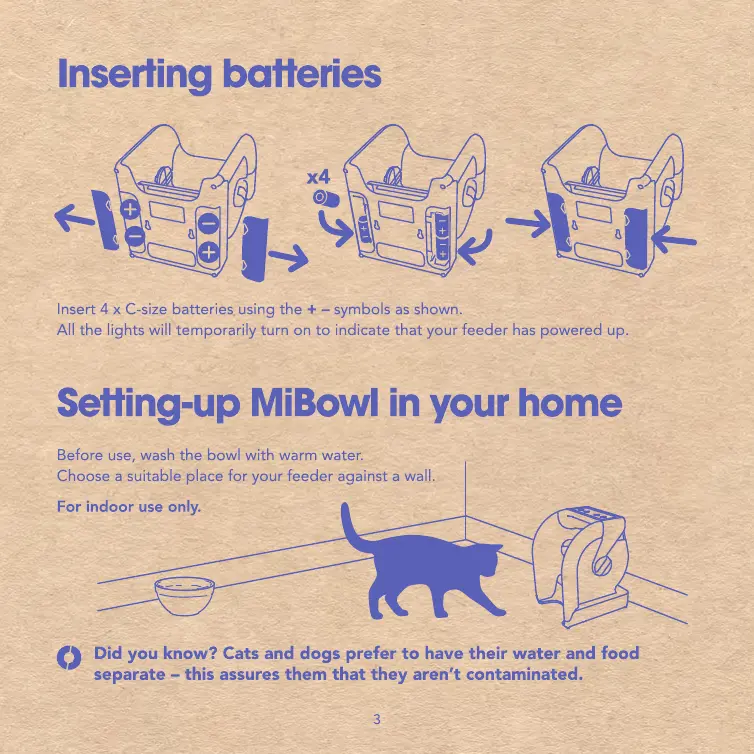 Inserting batteries

x4

Insert 4 x C-size batteries using the + – symbols as shown.
All the lights will temporarily turn on to indicate that your feeder has powered up.

Setting-up MiBowl in your home

Before use, wash the bowl with warm water.
Choose a suitable place for your feeder against a wall.

For indoor use only.

Did you know? Cats and dogs prefer to have their water and food separate – this assures them that they aren't contaminated.

3