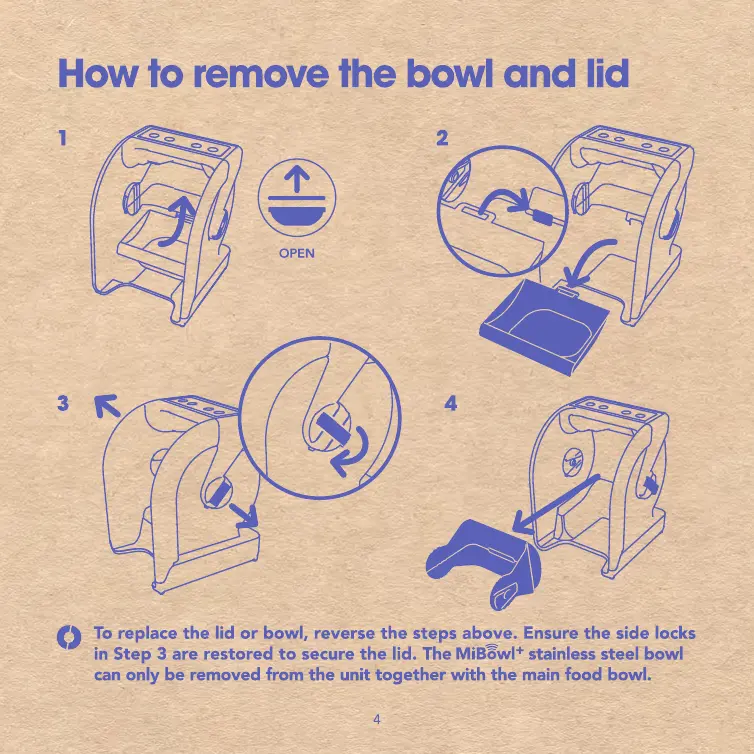 How to remove the bowl and lid

1

OPEN

2

3

4

To replace the lid or bowl, reverse the steps above. Ensure the side locks in Step 3 are restored to secure the lid. The MiBowl⁺ stainless steel bowl can only be removed from the unit together with the main food bowl.

4