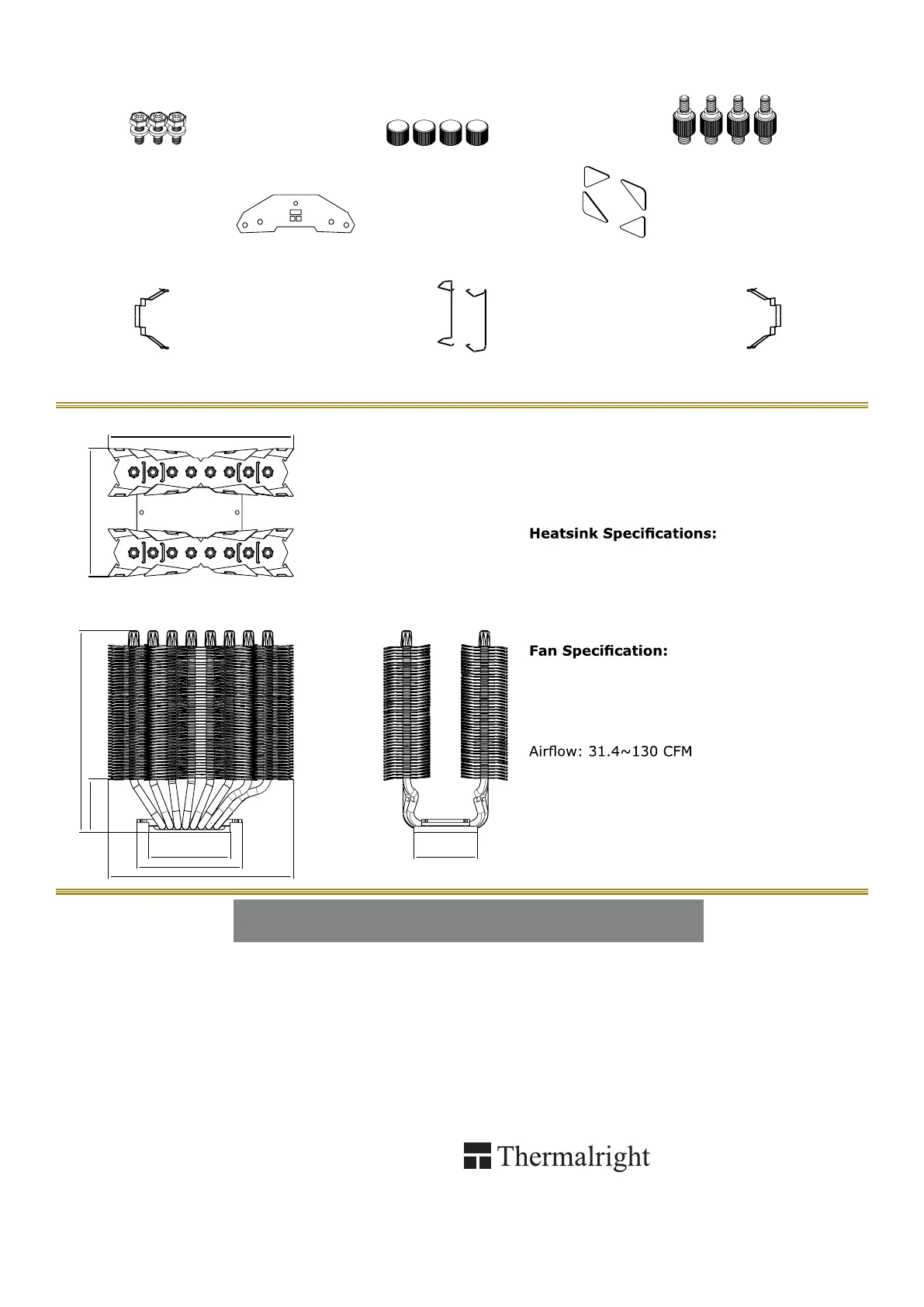 Heatsink Specifications:

Fan Specification:

Airflow: 31.4~130 CFM

Thermalright