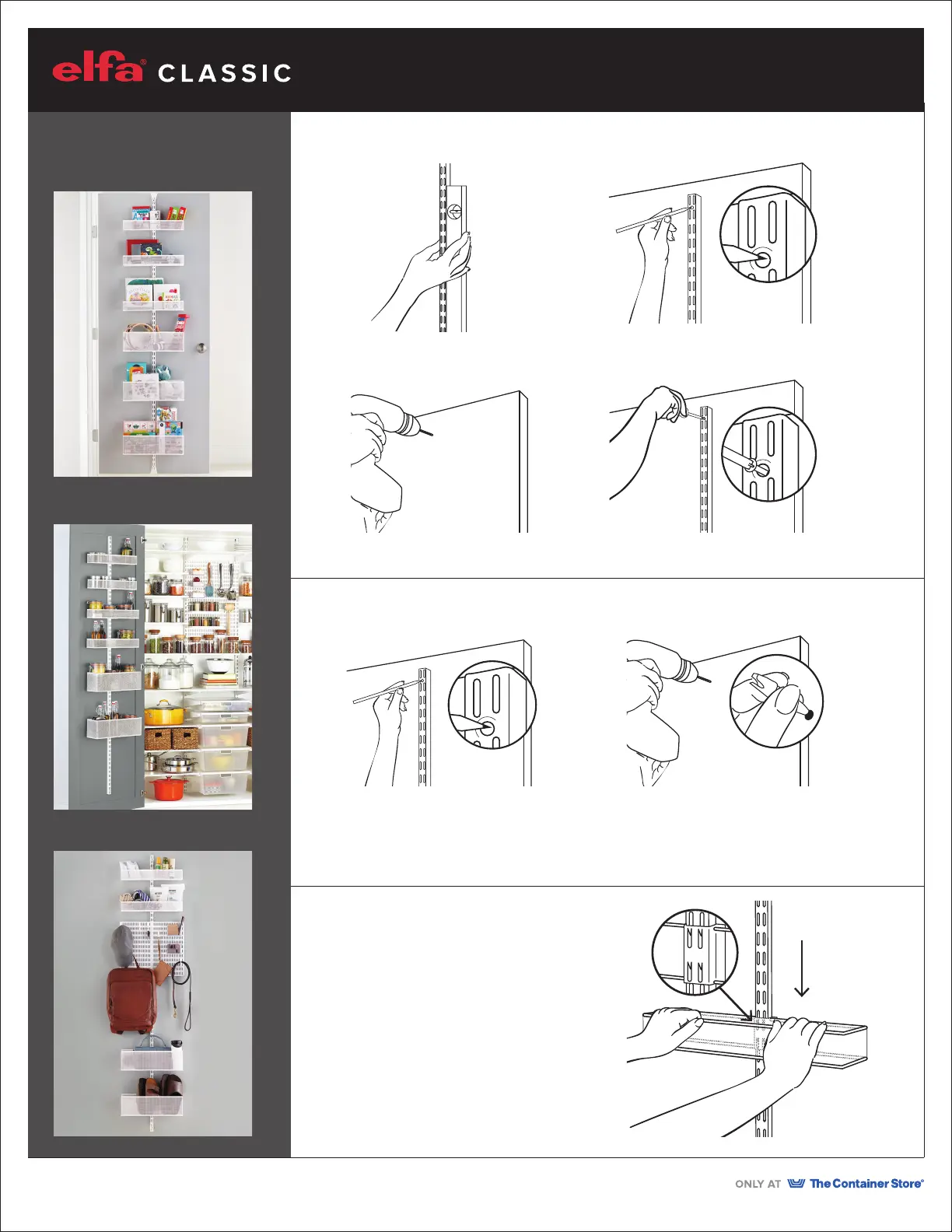 elfa® CLASSIC

ONLY AT The Container Store®