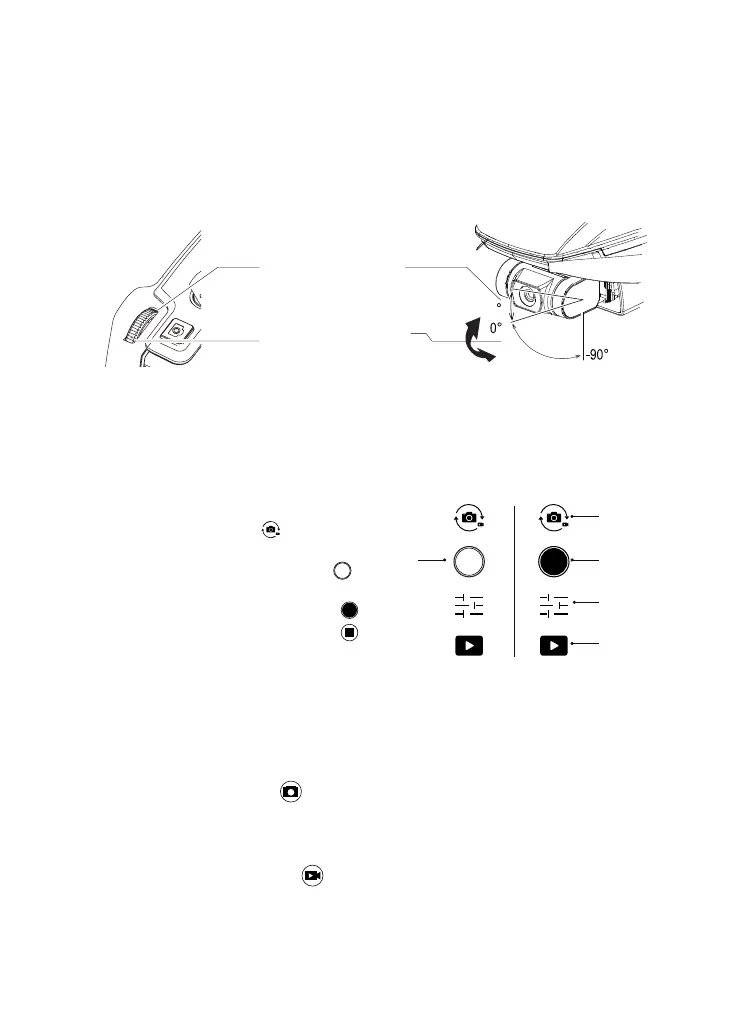 0°

-90°