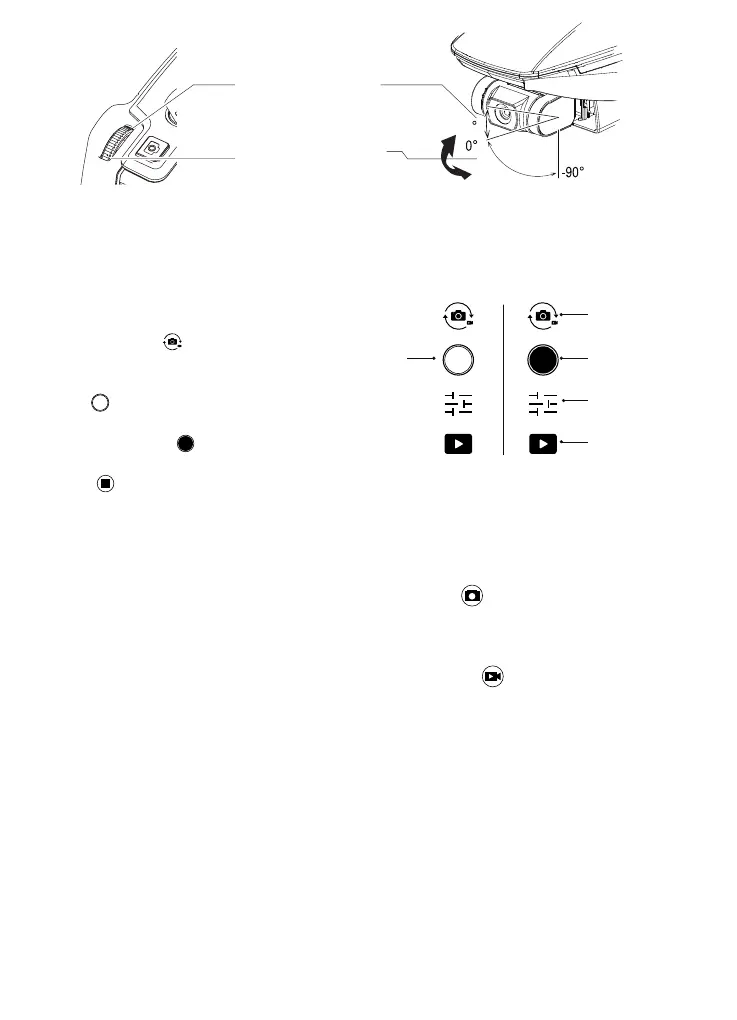 0°

-90°