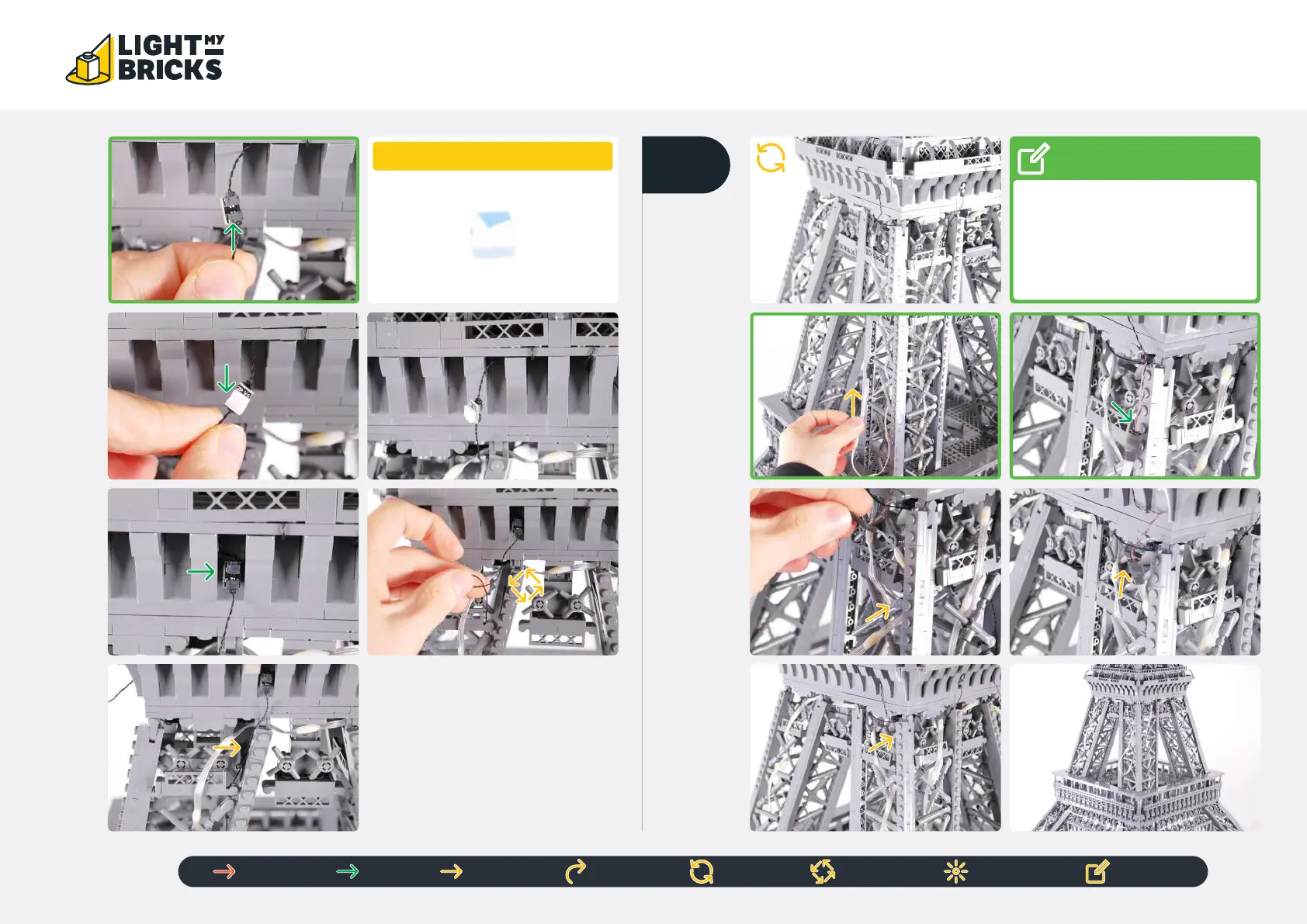 LIGHT MY BRICKS