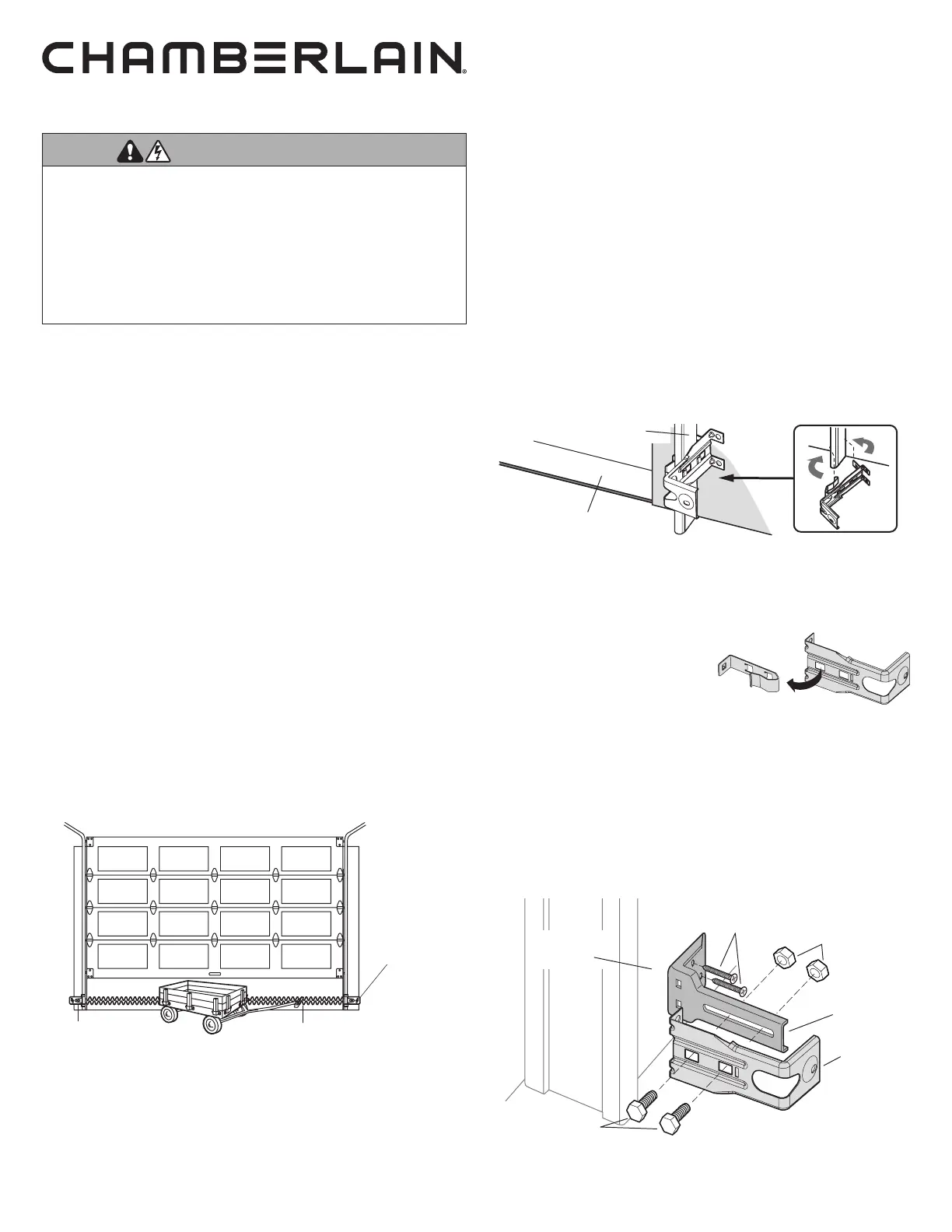 CHAMBERLAIN®