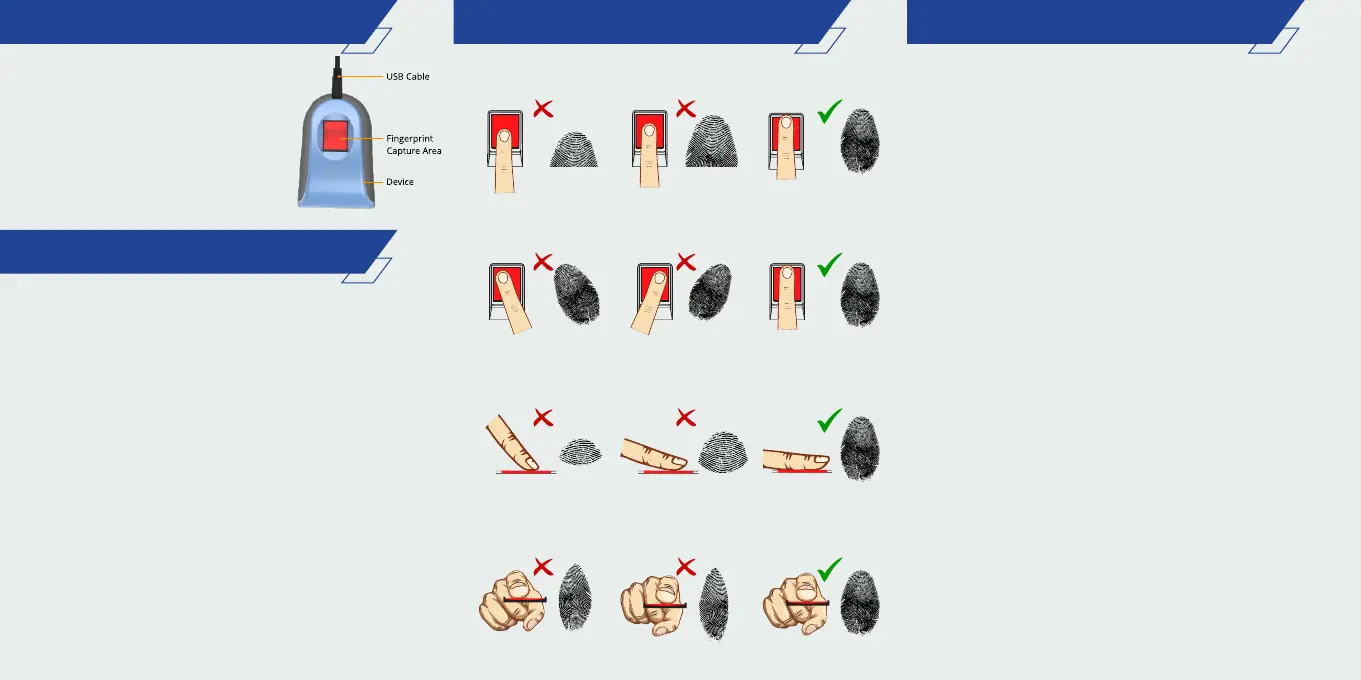 USB Cable

Fingerprint Capture Area

Device