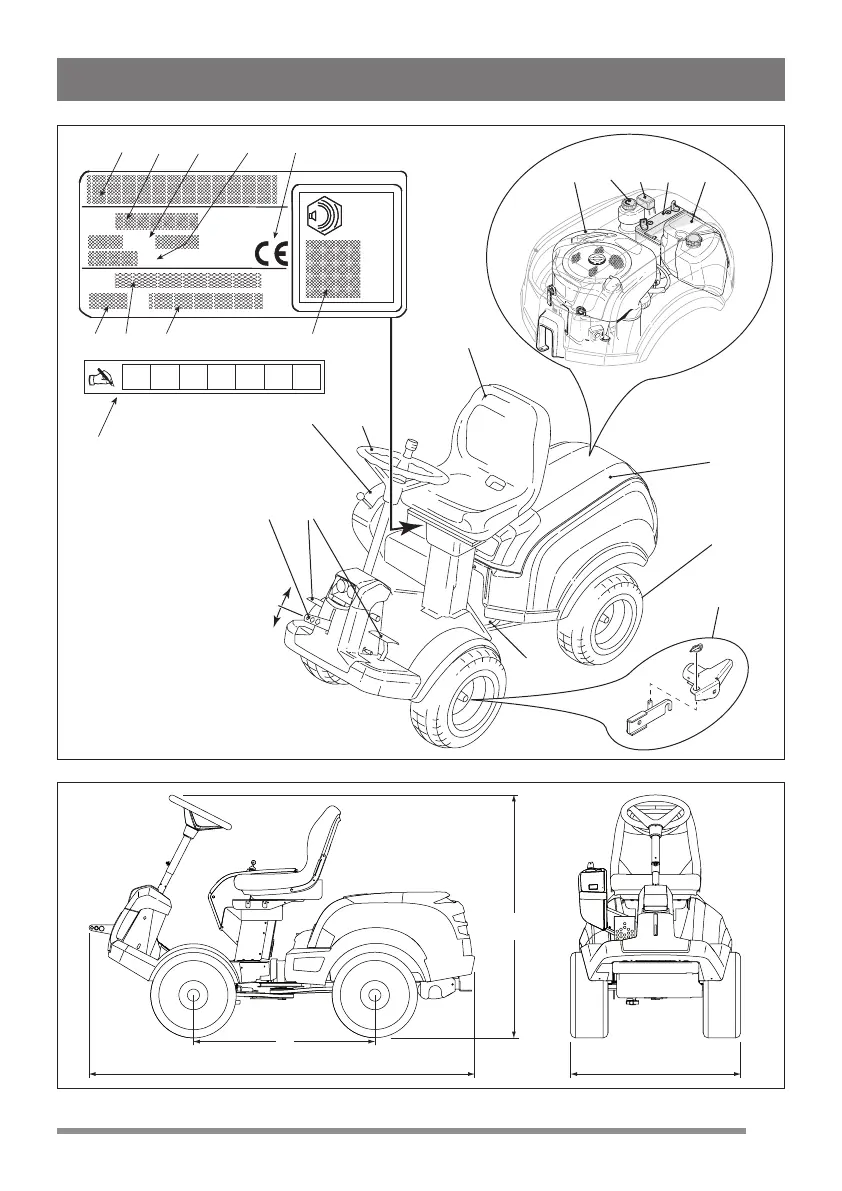 CE