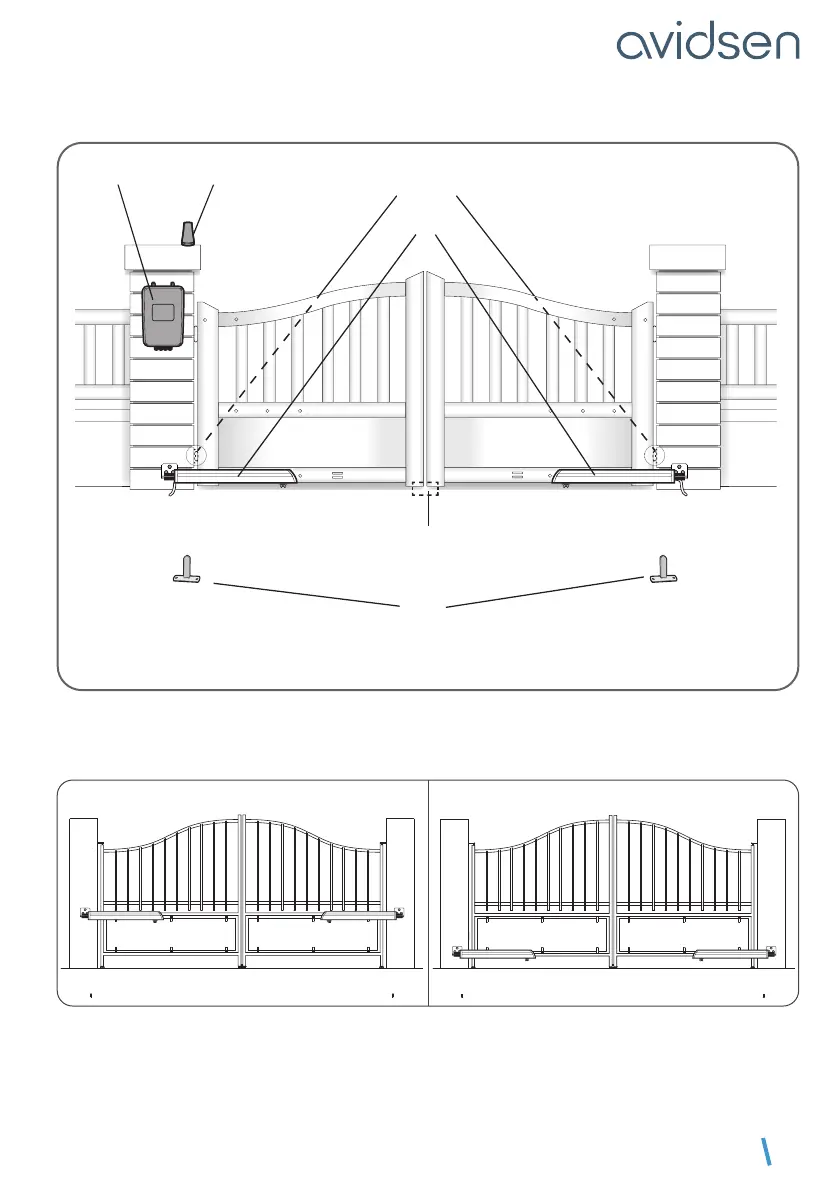 avidsen