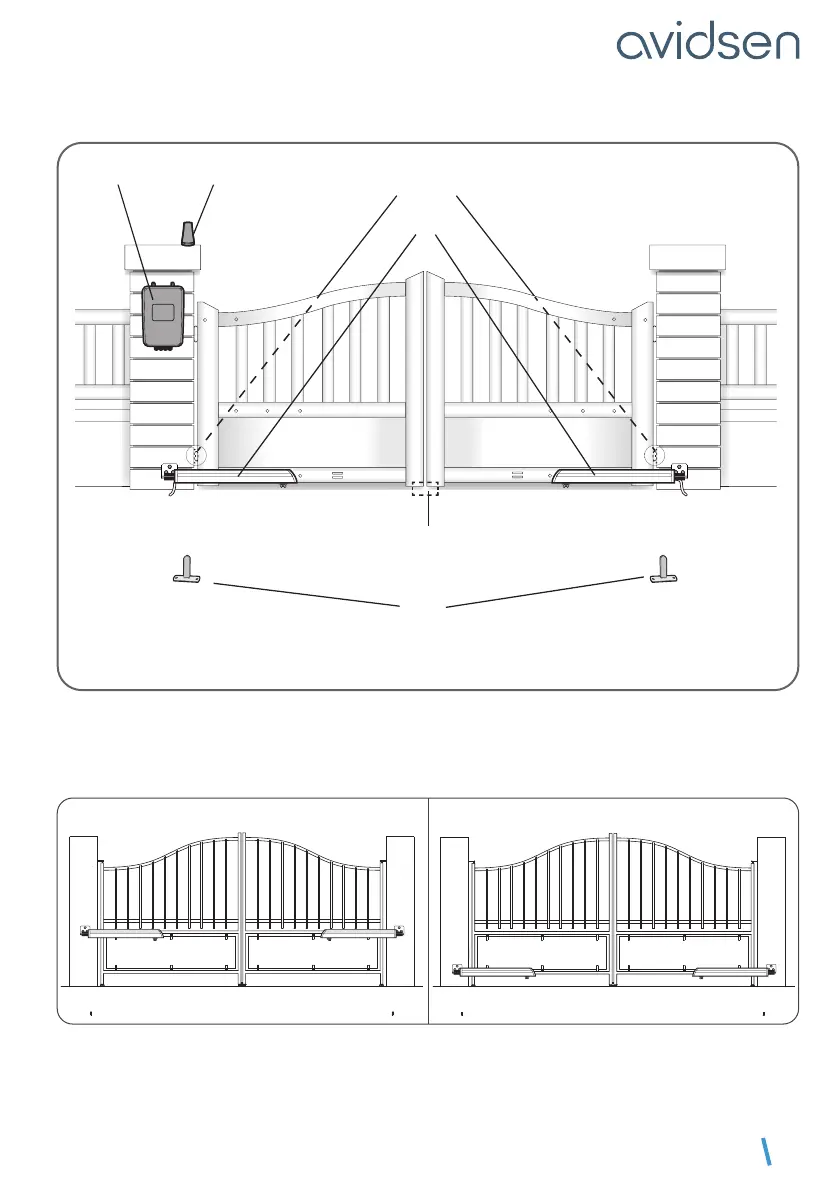 avidsen