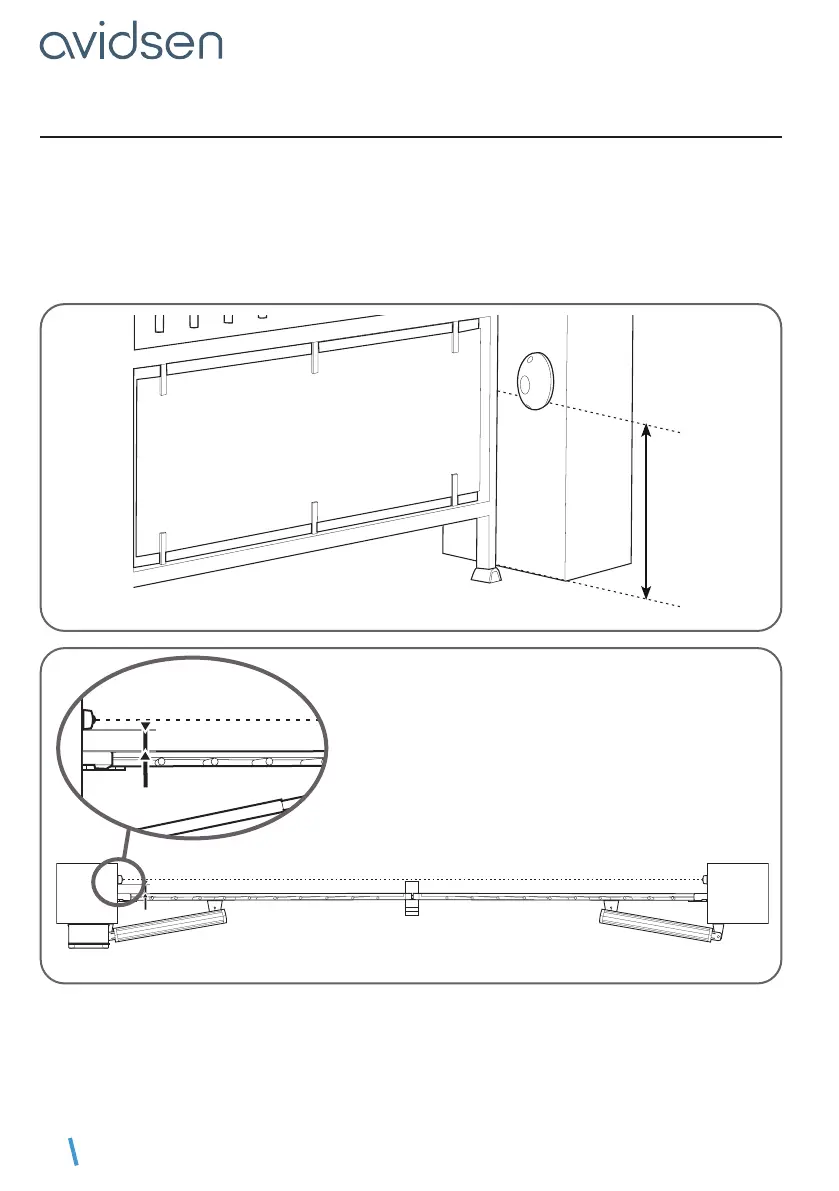 avidsen