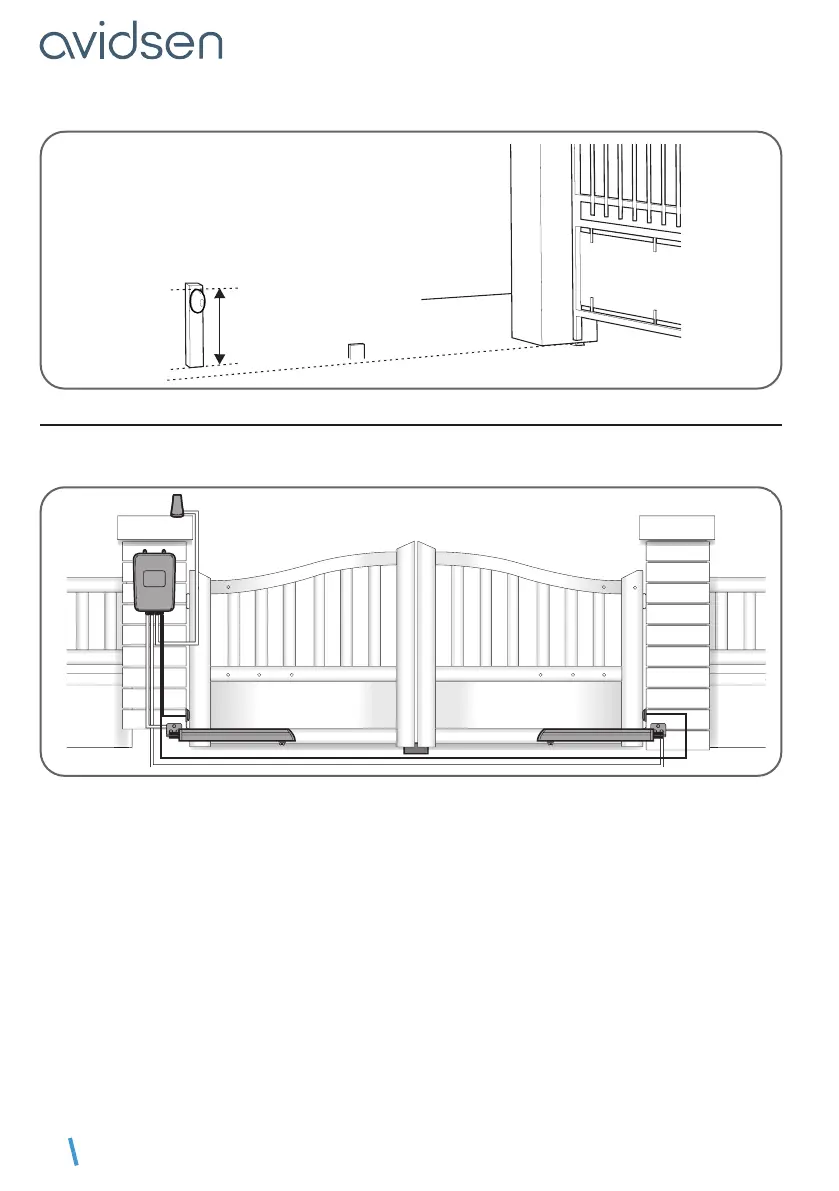 avidsen