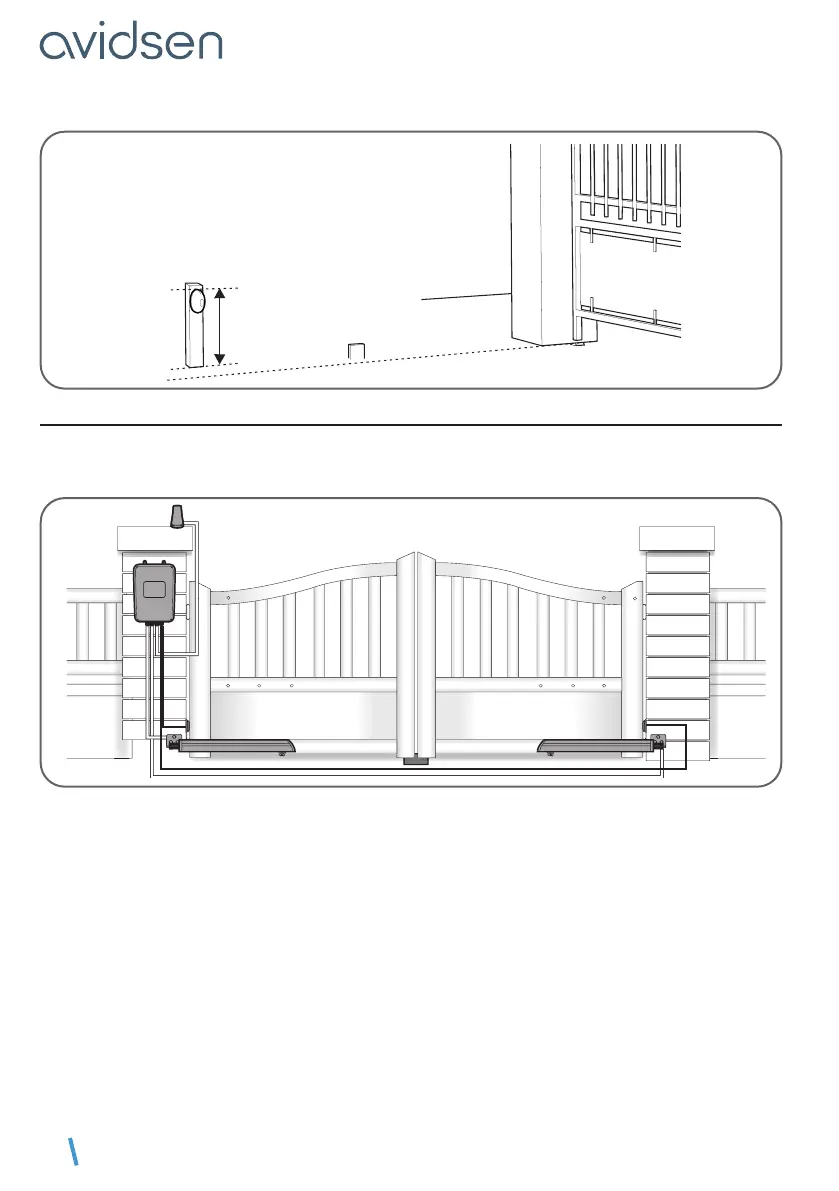 avidsen