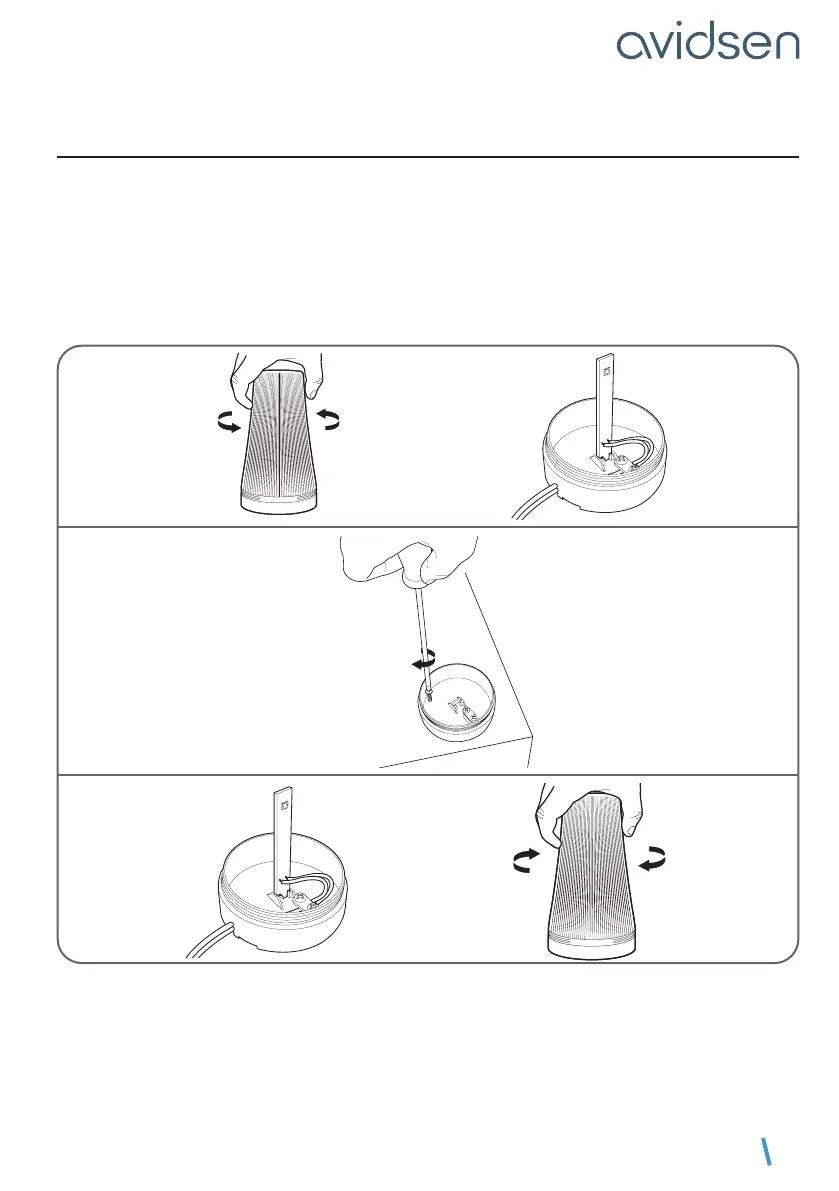 avidsen