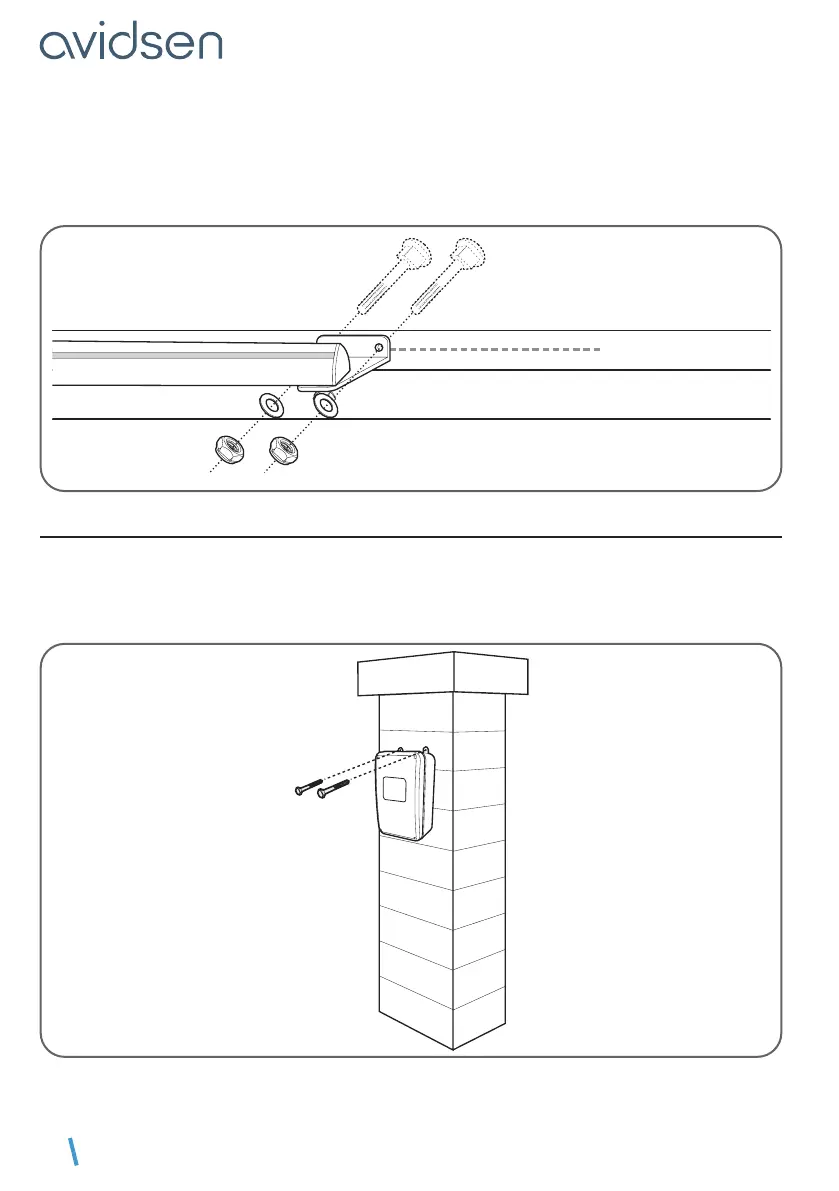 avidsen