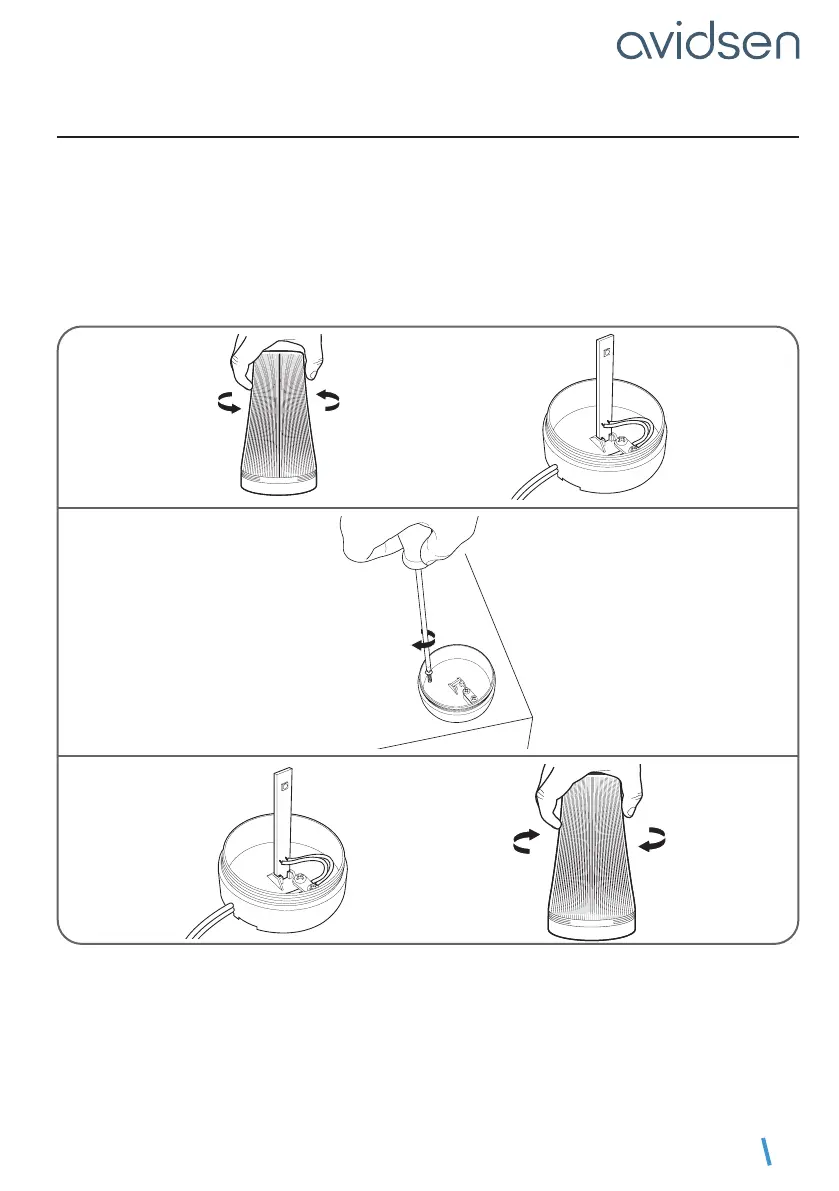 avidsen