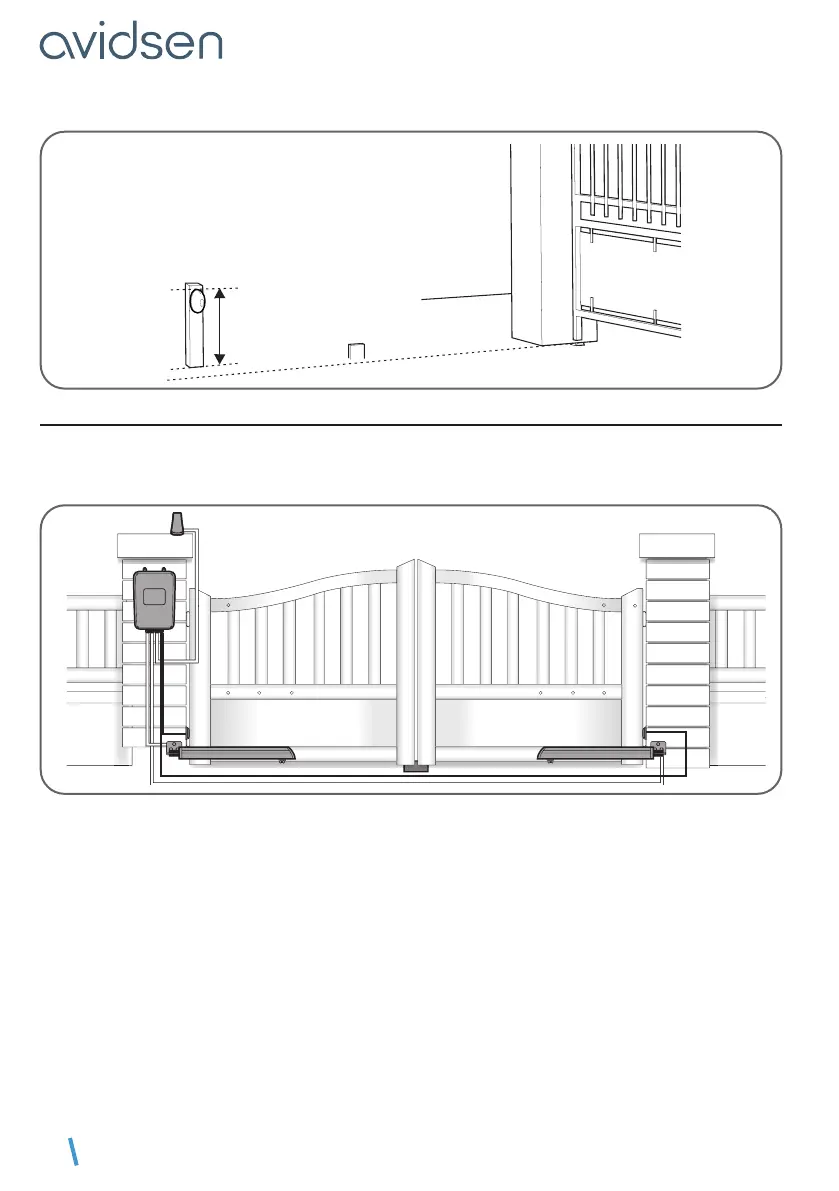 avidsen