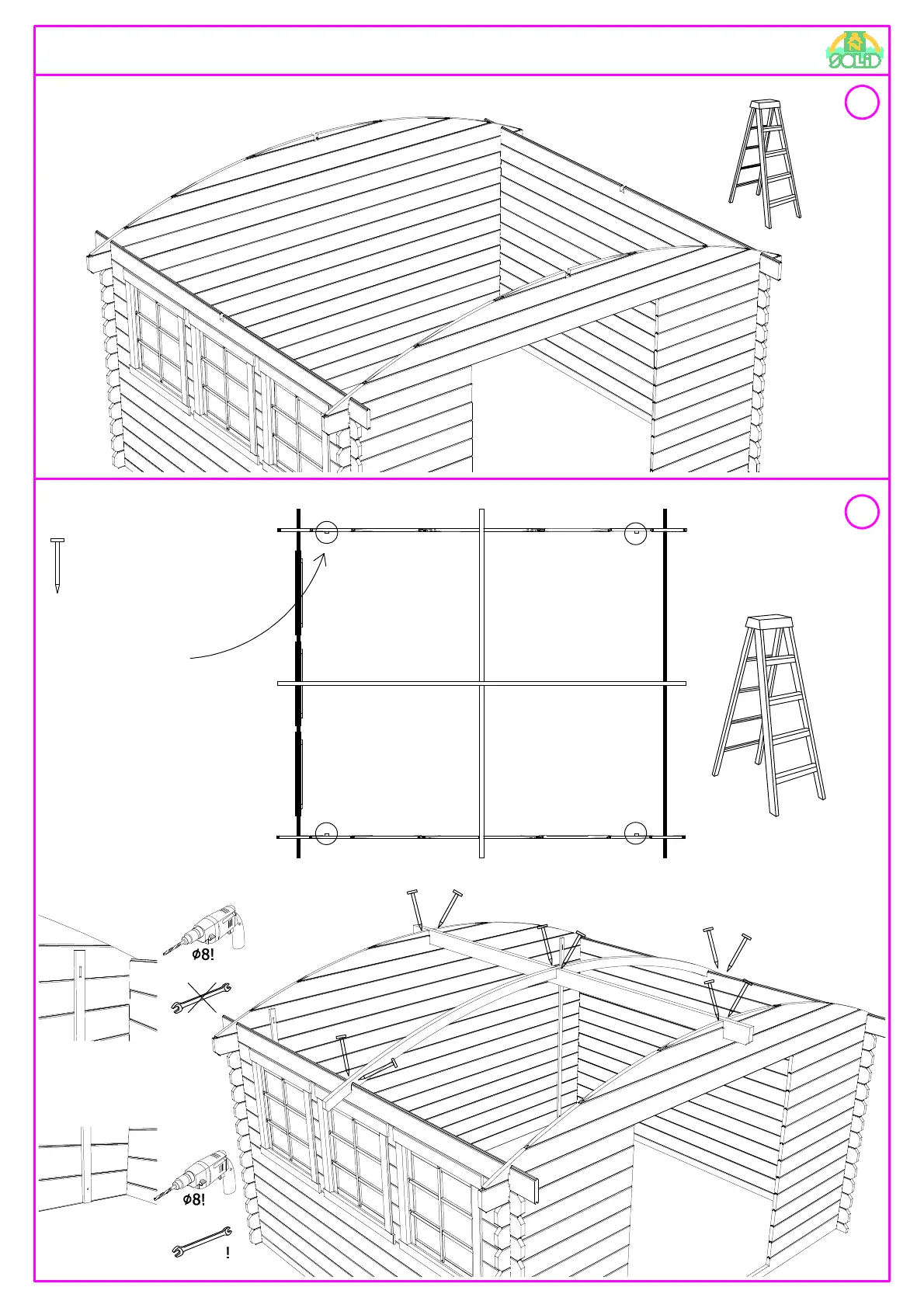 SOLID

ø8!

ø8!

!