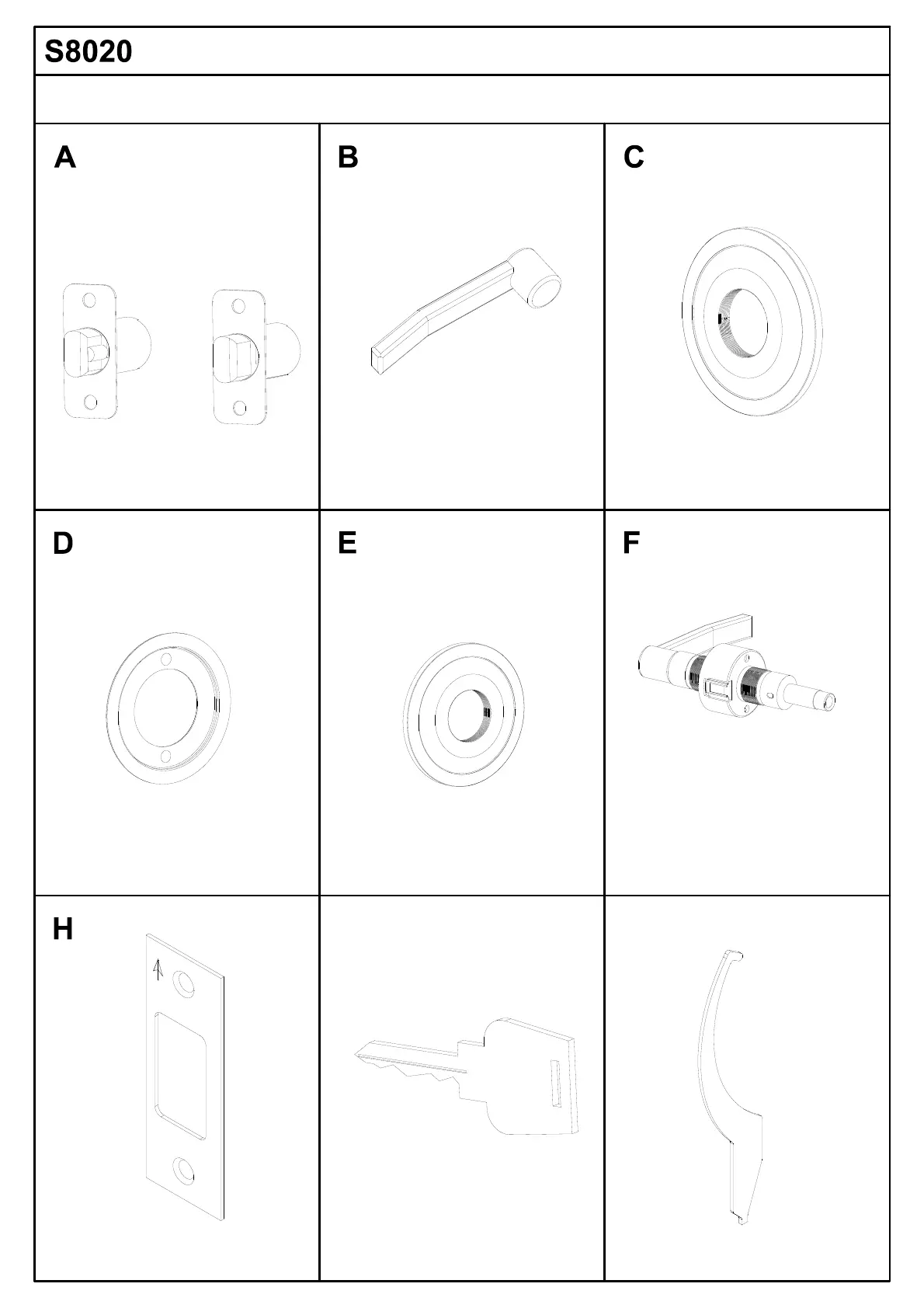 S8020

A

B

C

D

E

F

H