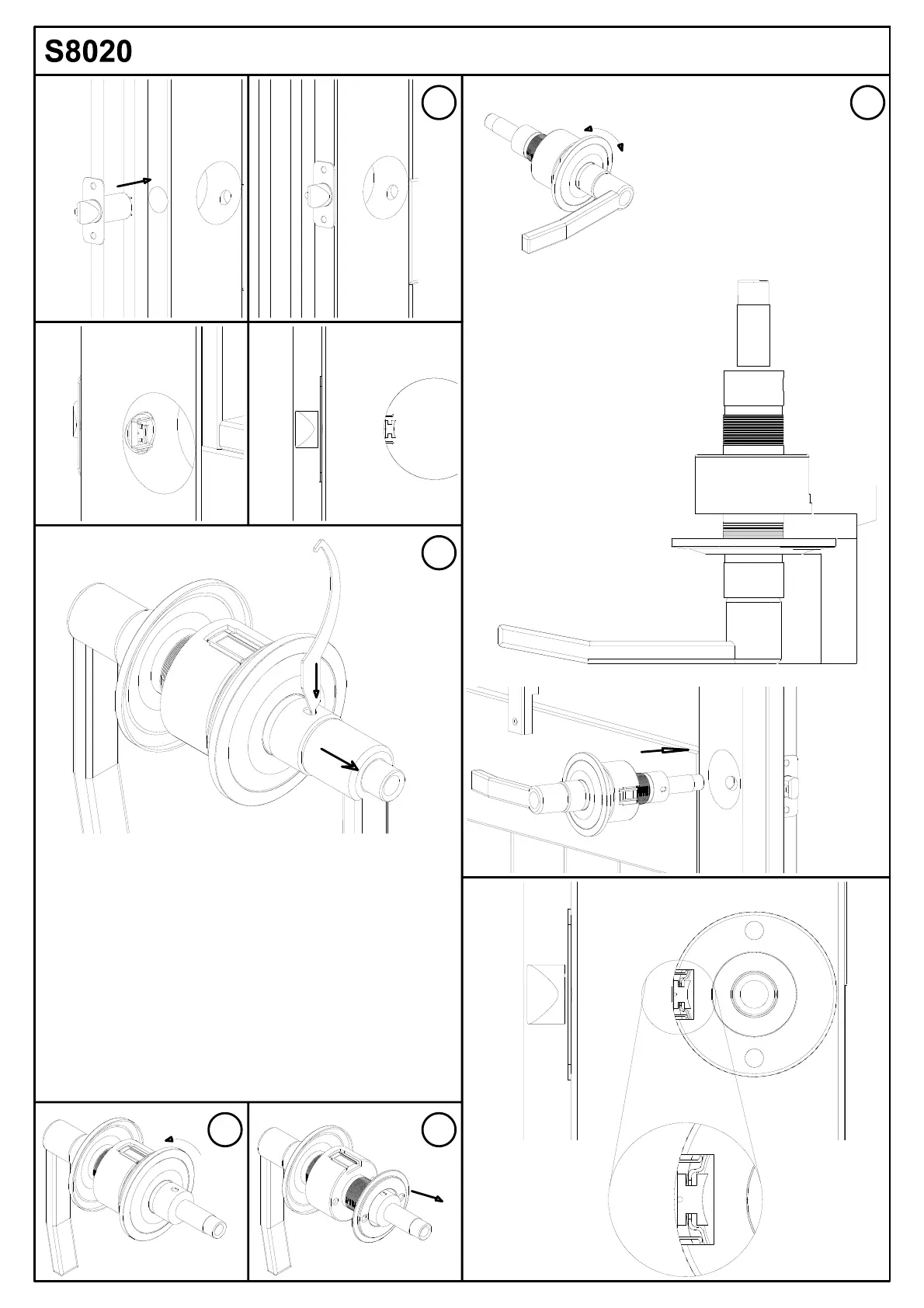 S8020