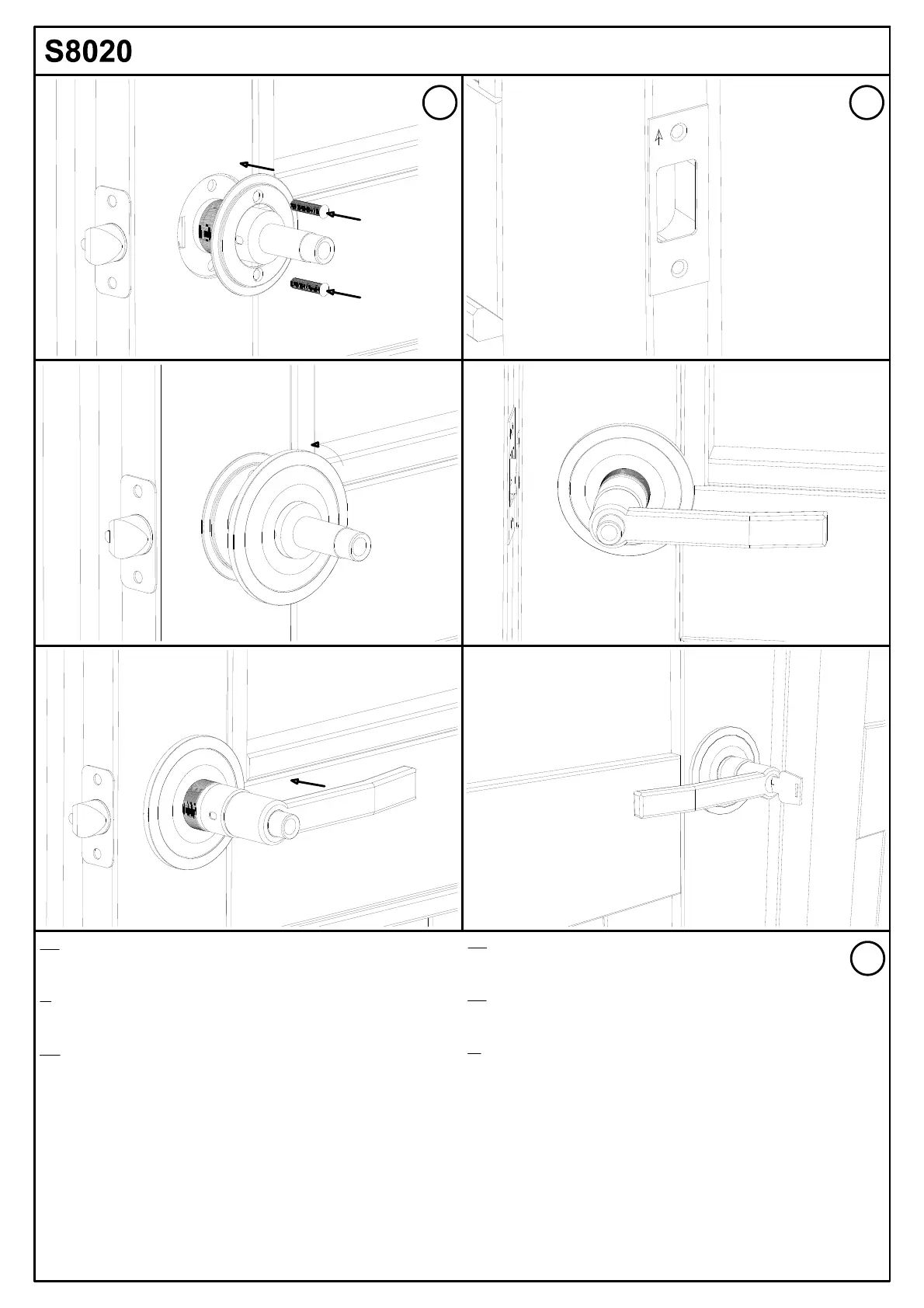 S8020