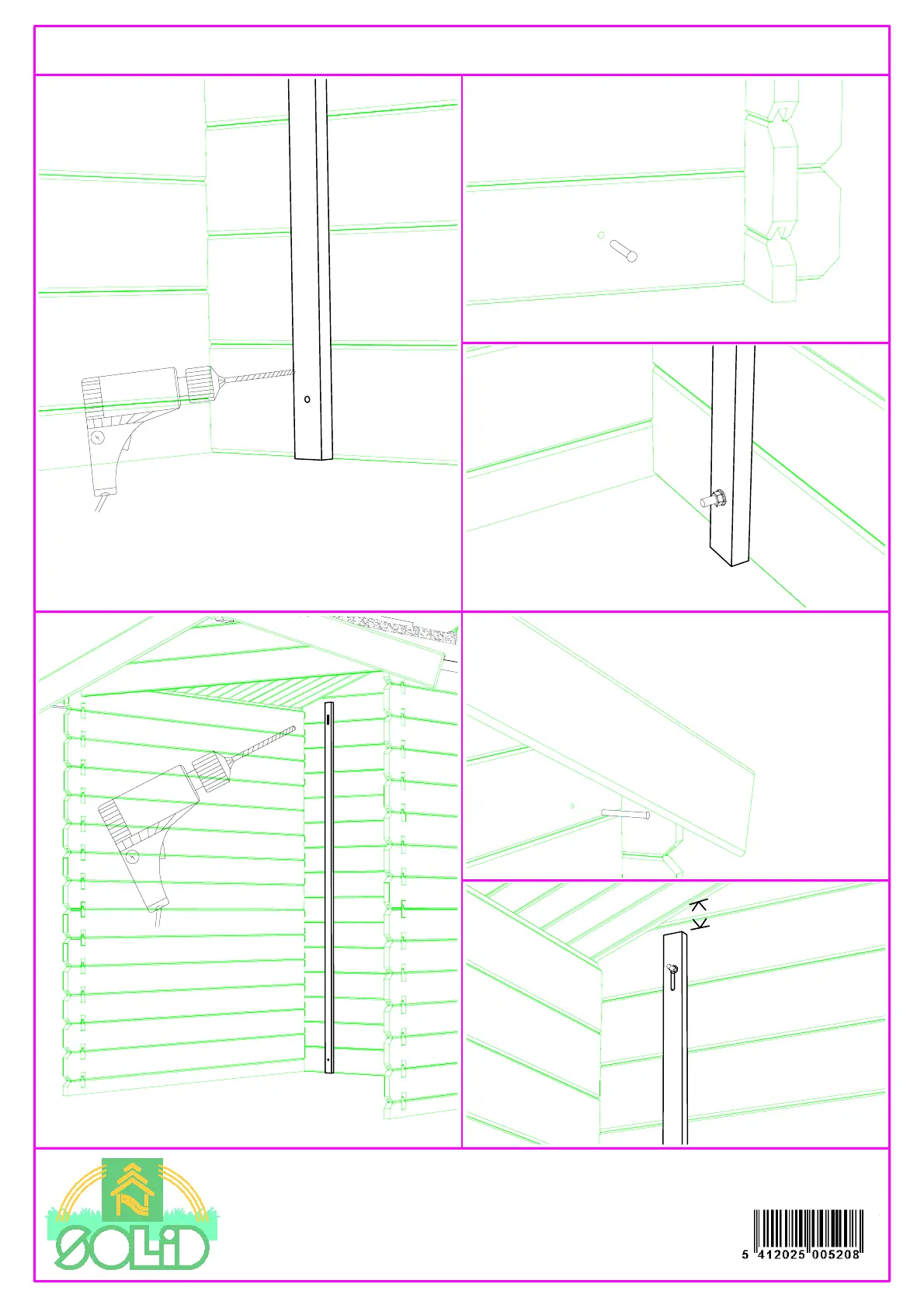 SOLID

5 412025 005208