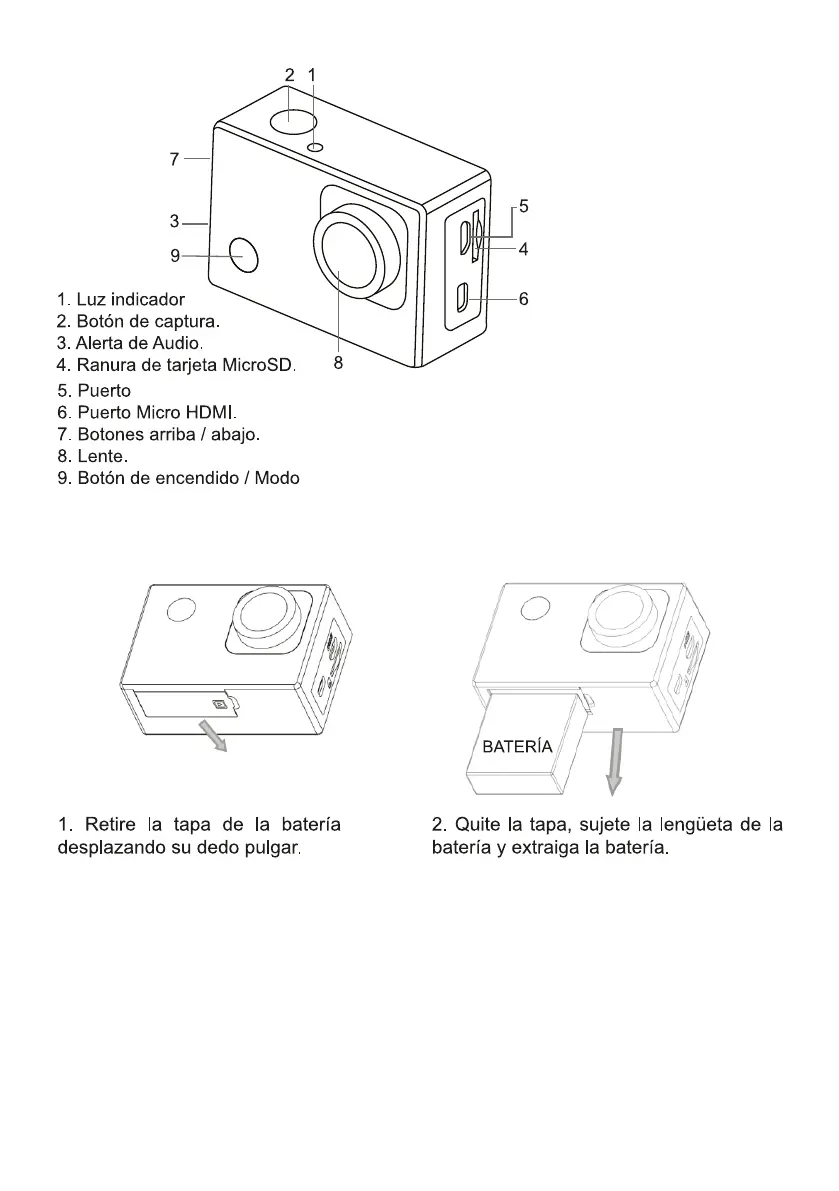 2 1

7

3

9

5

4

6

8

1. Luz indicador
2. Botón de captura.
3. Alerta de Audio.
4. Ranura de tarjeta MicroSD.
5. Puerto
6. Puerto Micro HDMI.
7. Botones arriba / abajo.
8. Lente.
9. Botón de encendido / Modo

BATERÍA

1. Retire la tapa de la batería desplazando su dedo pulgar.

2. Quite la tapa, sujete la lengüeta de la batería y extraiga la batería.