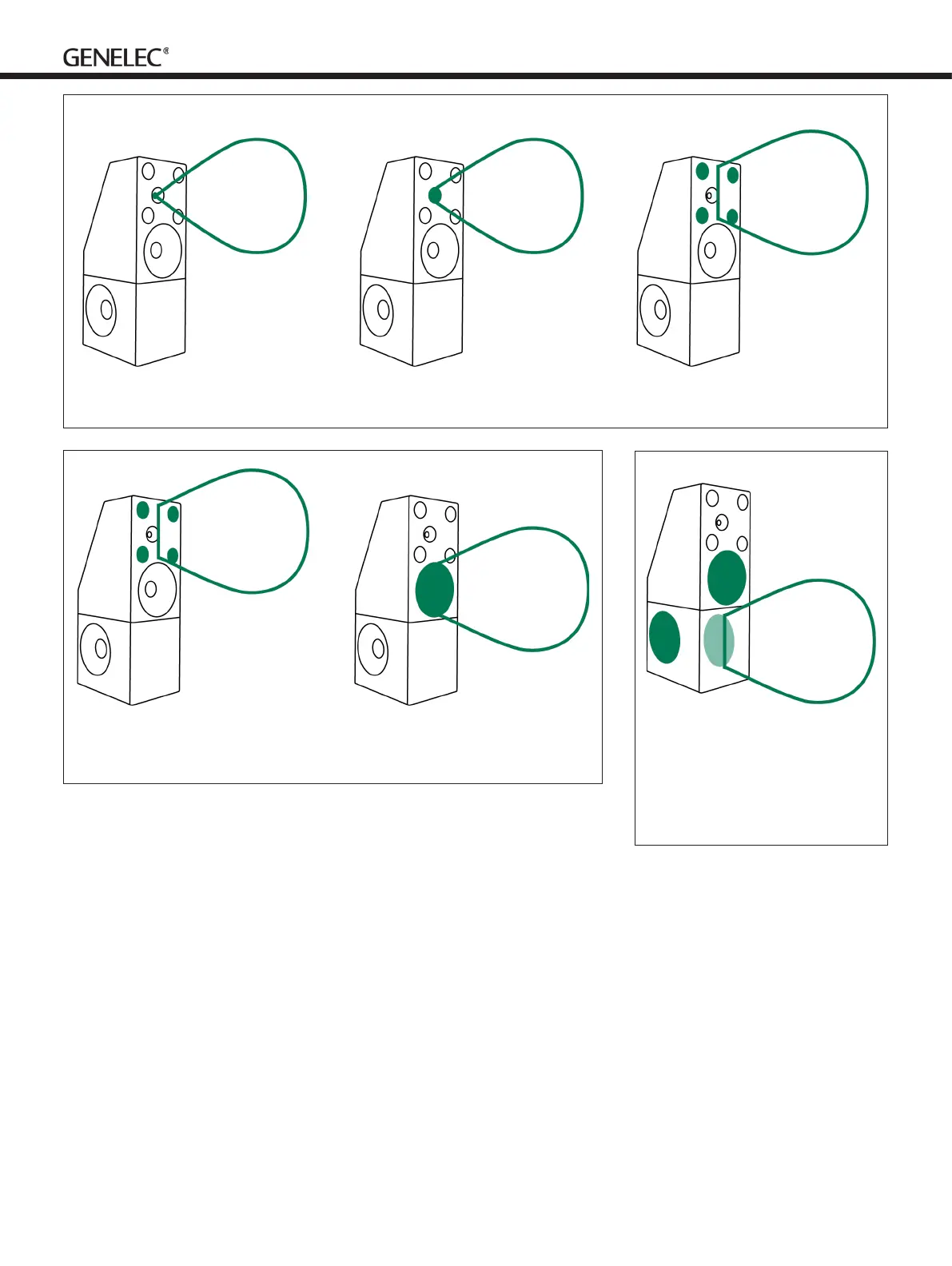 GENELEC®