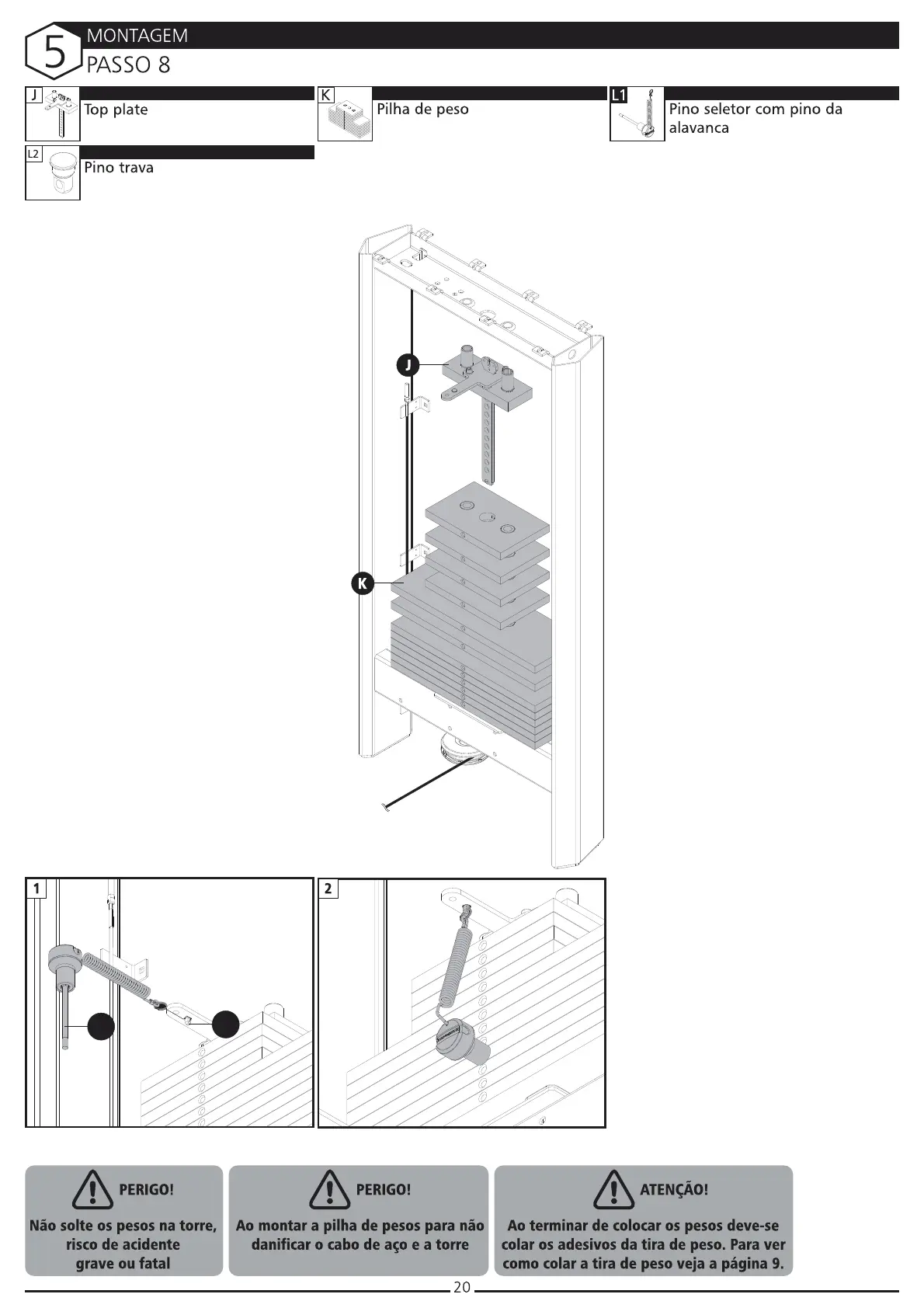 5 MONTAGEM
PASSO 8

J Top plate

K Pilha de peso

L1 Pino seletor com pino da alavanca

L2 Pino trava

J

K

1

2

PERIGO!
Não solte os pesos na torre, risco de acidente grave ou fatal

PERIGO!
Ao montar a pilha de pesos para não danificar o cabo de aço e a torre

ATENÇÃO!
Ao terminar de colocar os pesos deve-se colar os adesivos da tira de peso. Para ver como colar a tira de peso veja a página 9.

20