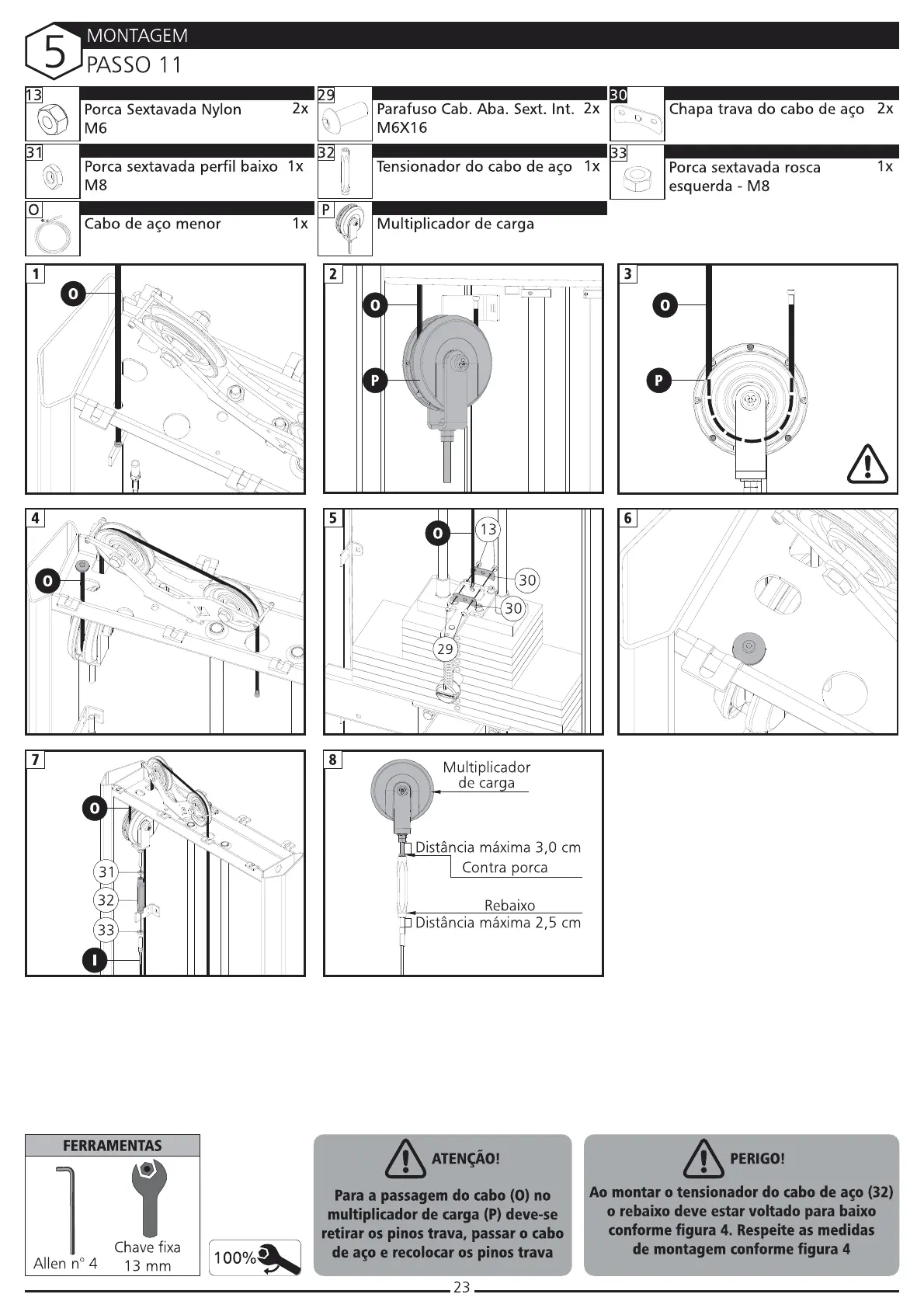 5 MONTAGEM
PASSO 11

13 Porca Sextavada Nylon M6 2x
29 Parafuso Cab. Aba. Sext. Int. M6X16 2x
30 Chapa trava do cabo de aço 2x
31 Porca sextavada perfil baixo M8 1x
32 Tensionador do cabo de aço 1x
33 Porca sextavada rosca esquerda - M8 1x
O Cabo de aço menor 1x
P Multiplicador de carga

1
O

2
O
P

3
O
P

4
O

5
O
13
30
30
29

6

7
O
31
32
33
I

8
Multiplicador de carga
Distância máxima 3,0 cm
Contra porca
Rebaixo
Distância máxima 2,5 cm

FERRAMENTAS
Allen n° 4
Chave fixa 13 mm

100%

ATENÇÃO!
Para a passagem do cabo (O) no multiplicador de carga (P) deve-se retirar os pinos trava, passar o cabo de aço e recolocar os pinos trava

PERIGO!
Ao montar o tensionador do cabo de aço (32) o rebaixo deve estar voltado para baixo conforme figura 4. Respeite as medidas de montagem conforme figura 4

23