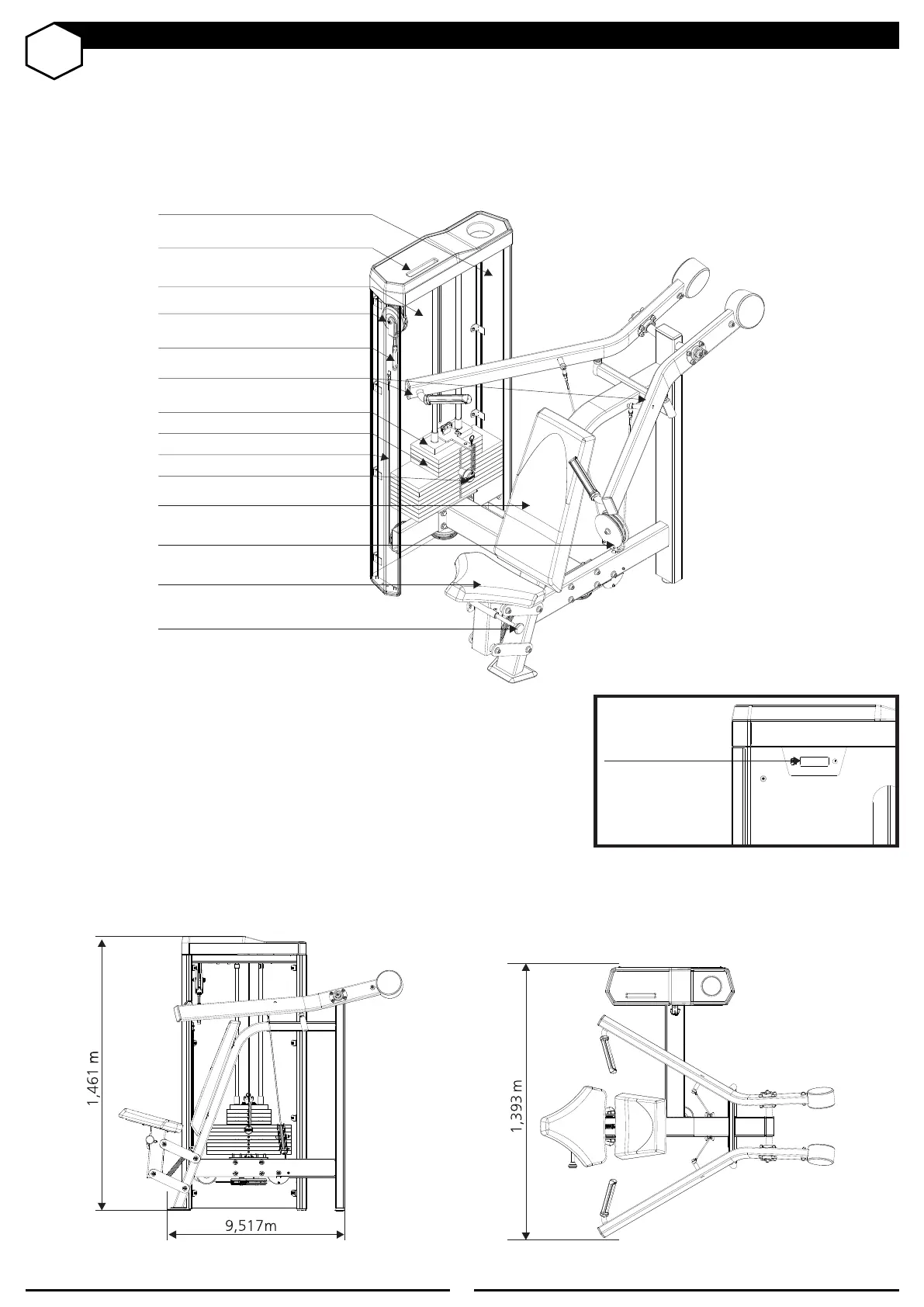 1,461 m

9,517m

1,393 m