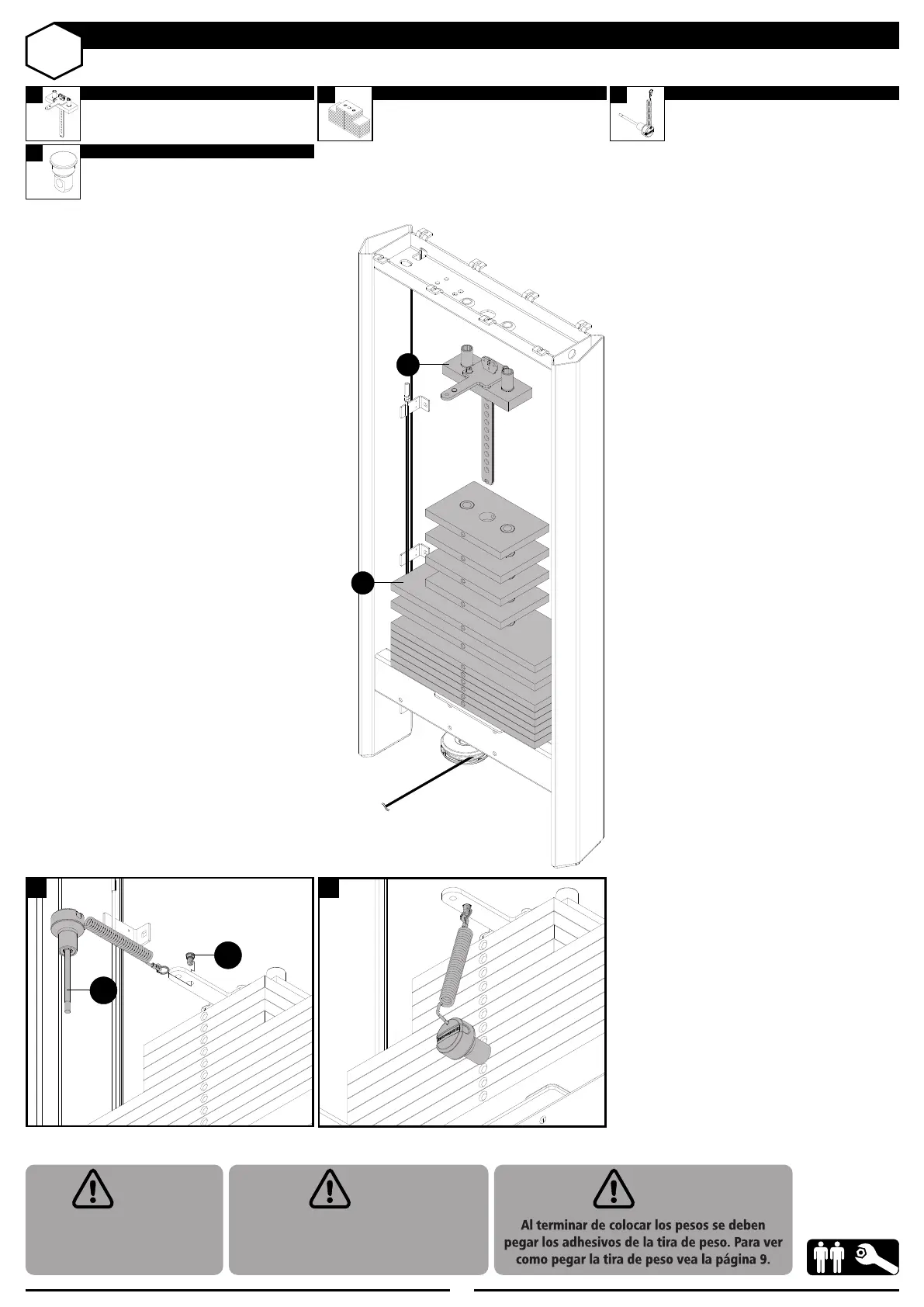 Al terminar de colocar los pesos se deben pegar los adhesivos de la tira de peso. Para ver como pegar la tira de peso vea la página 9.