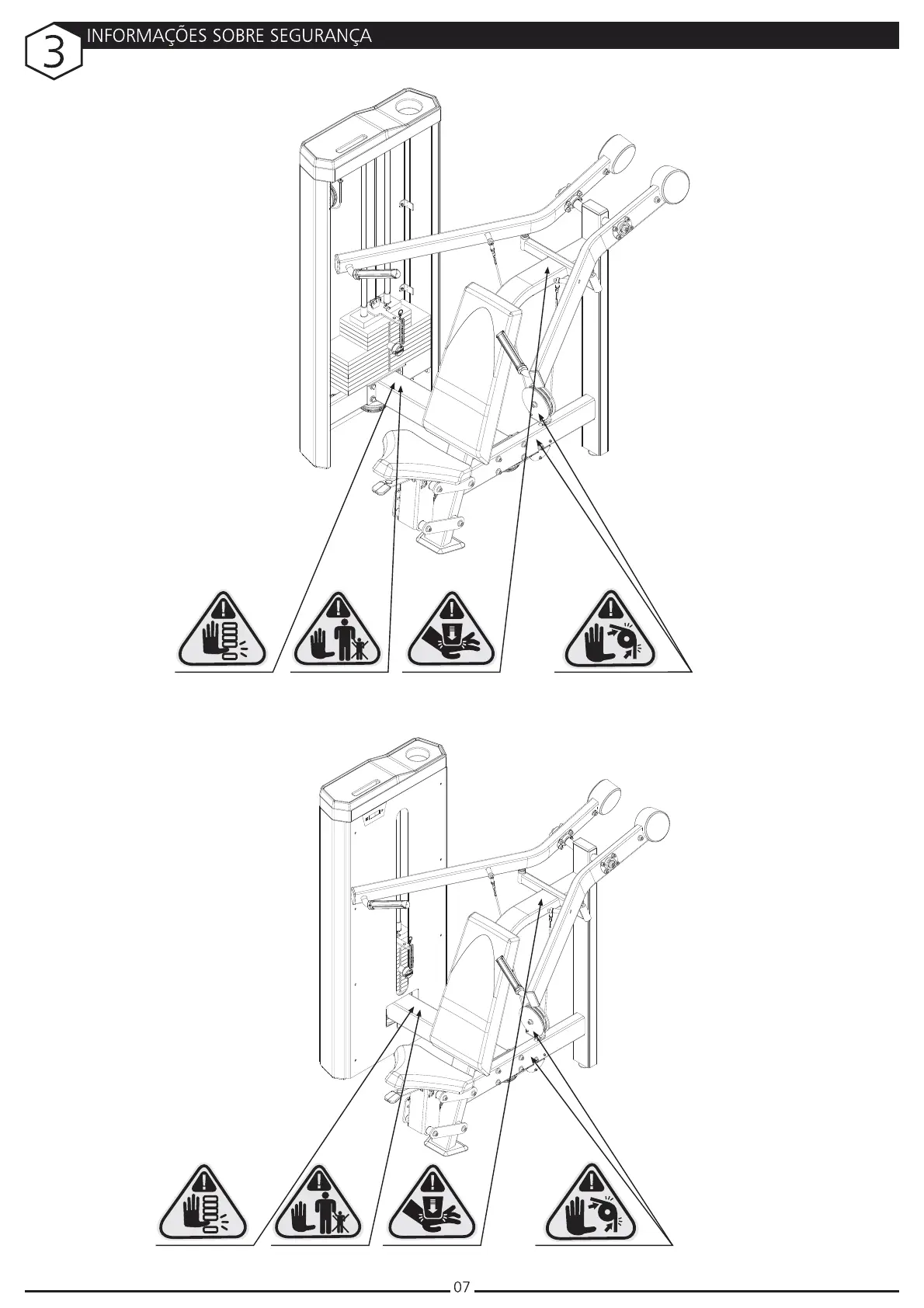 3 INFORMAÇÕES SOBRE SEGURANÇA

07