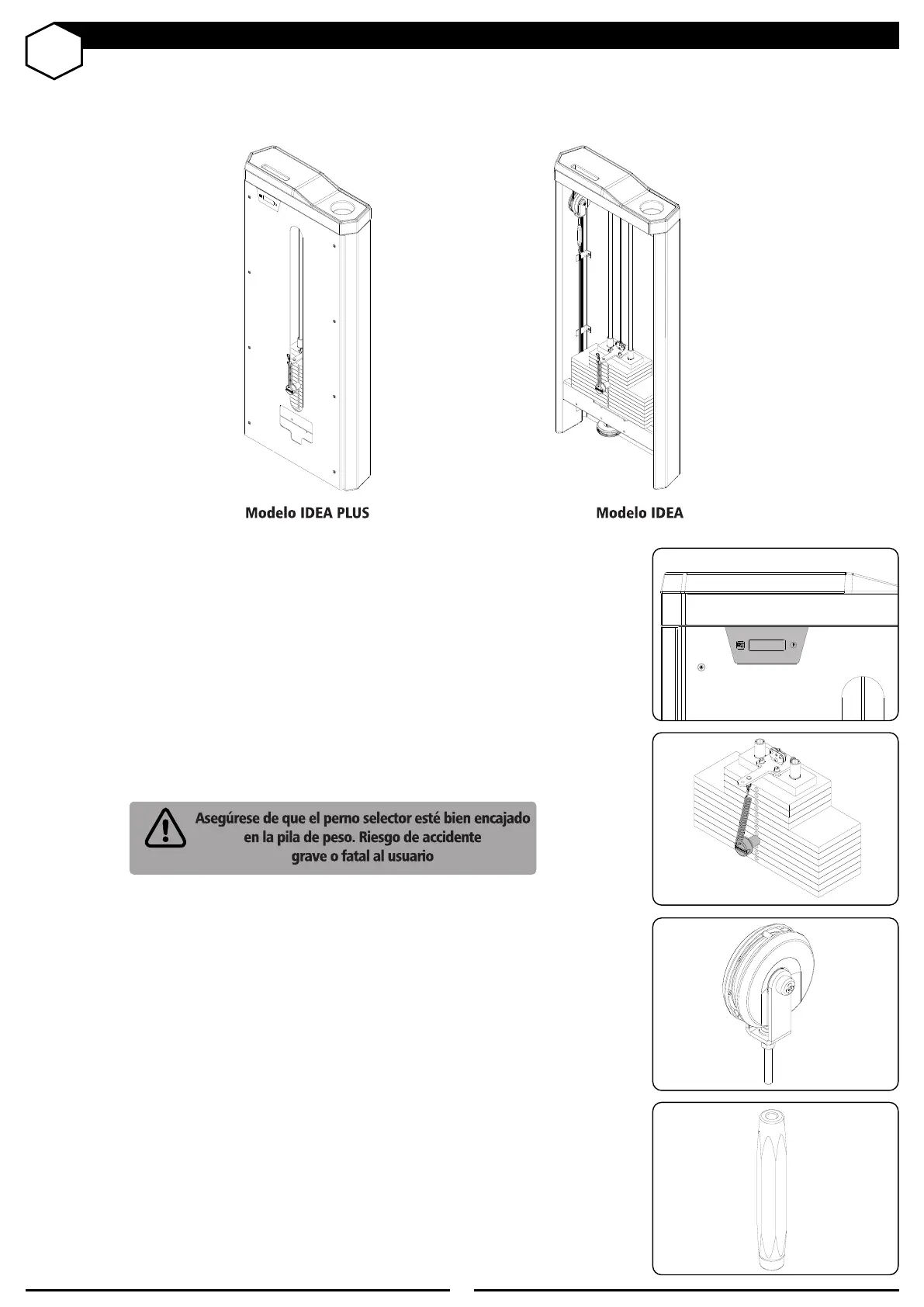 Modelo IDEA PLUS

Modelo IDEA

Asegúrese de que el perno selector esté bien encajado en la pila de peso. Riesgo de accidente grave o fatal al usuario