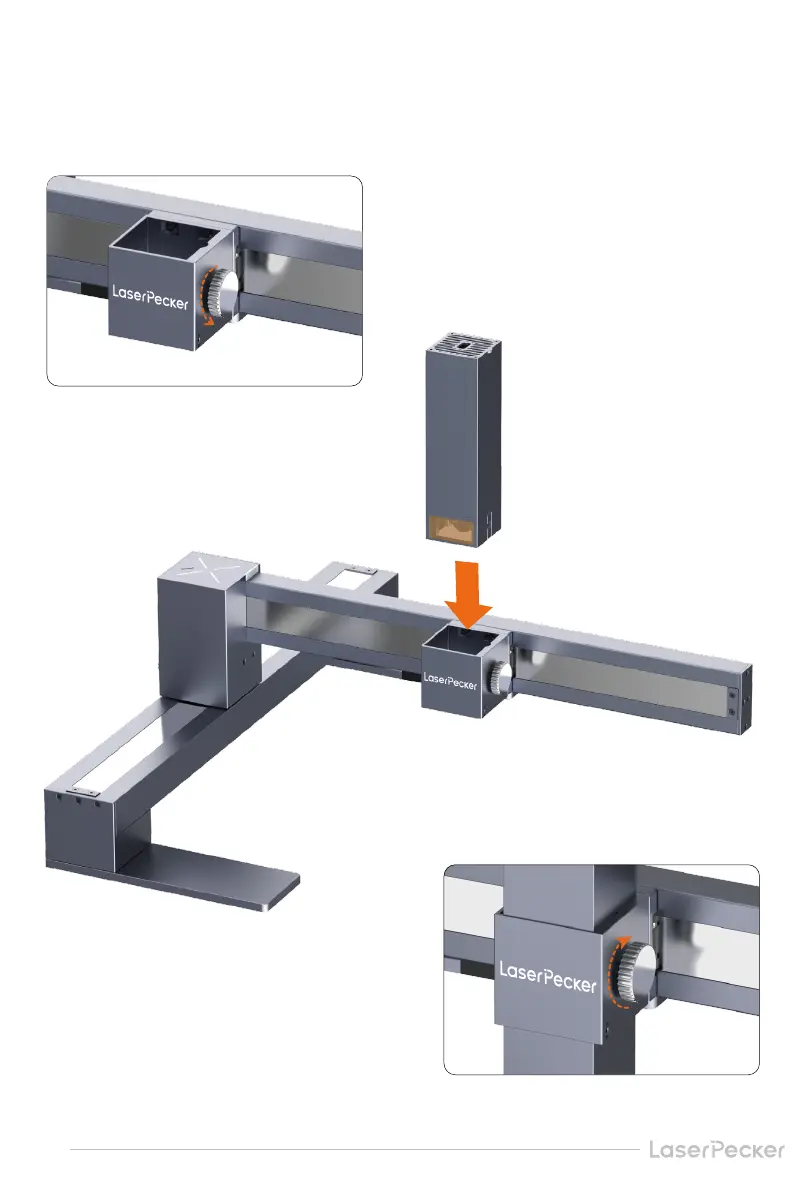 LaserPecker

LaserPecker

LaserPecker

LaserPecker