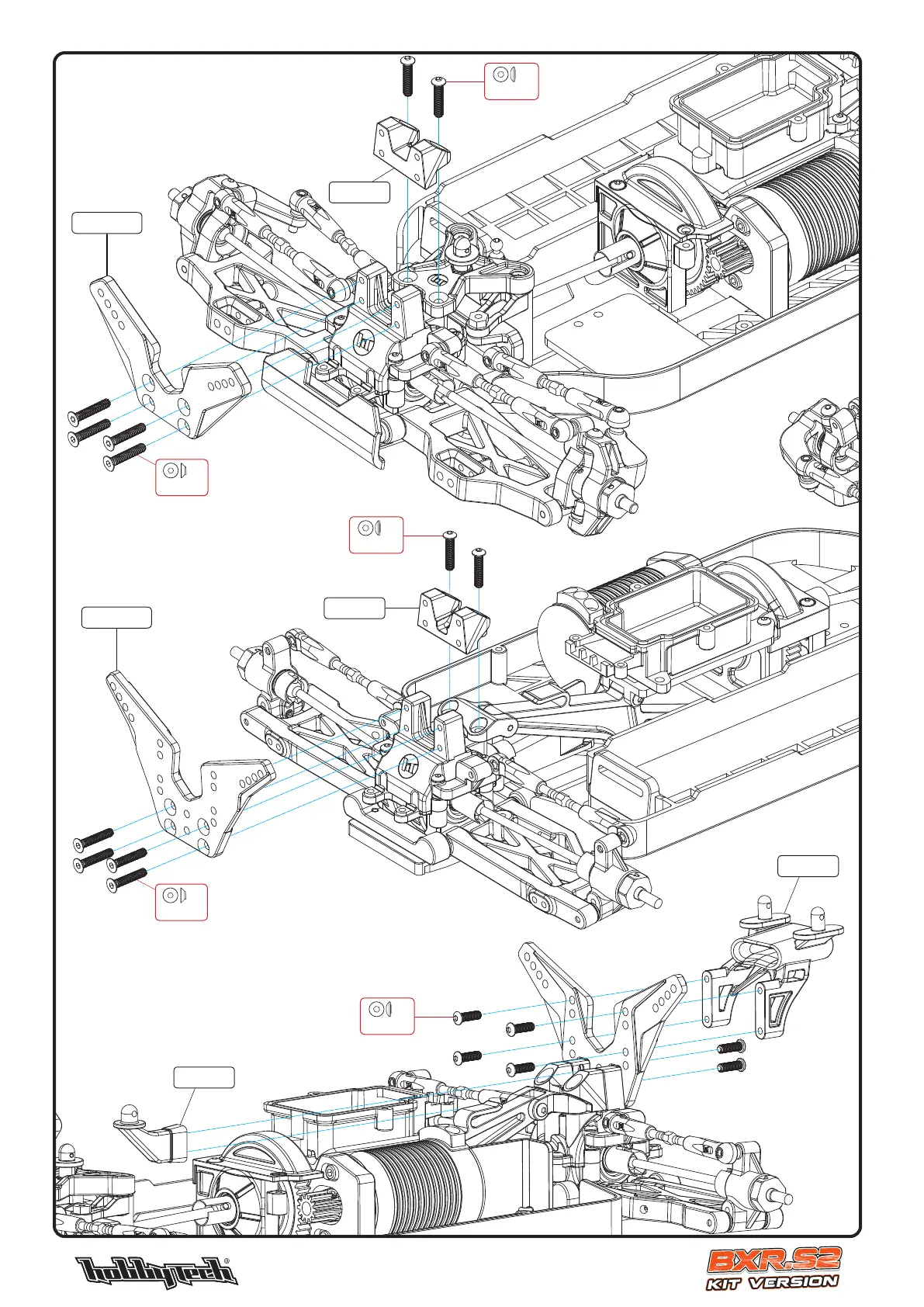 hobbytech®

BXR.S2
KIT VERSION