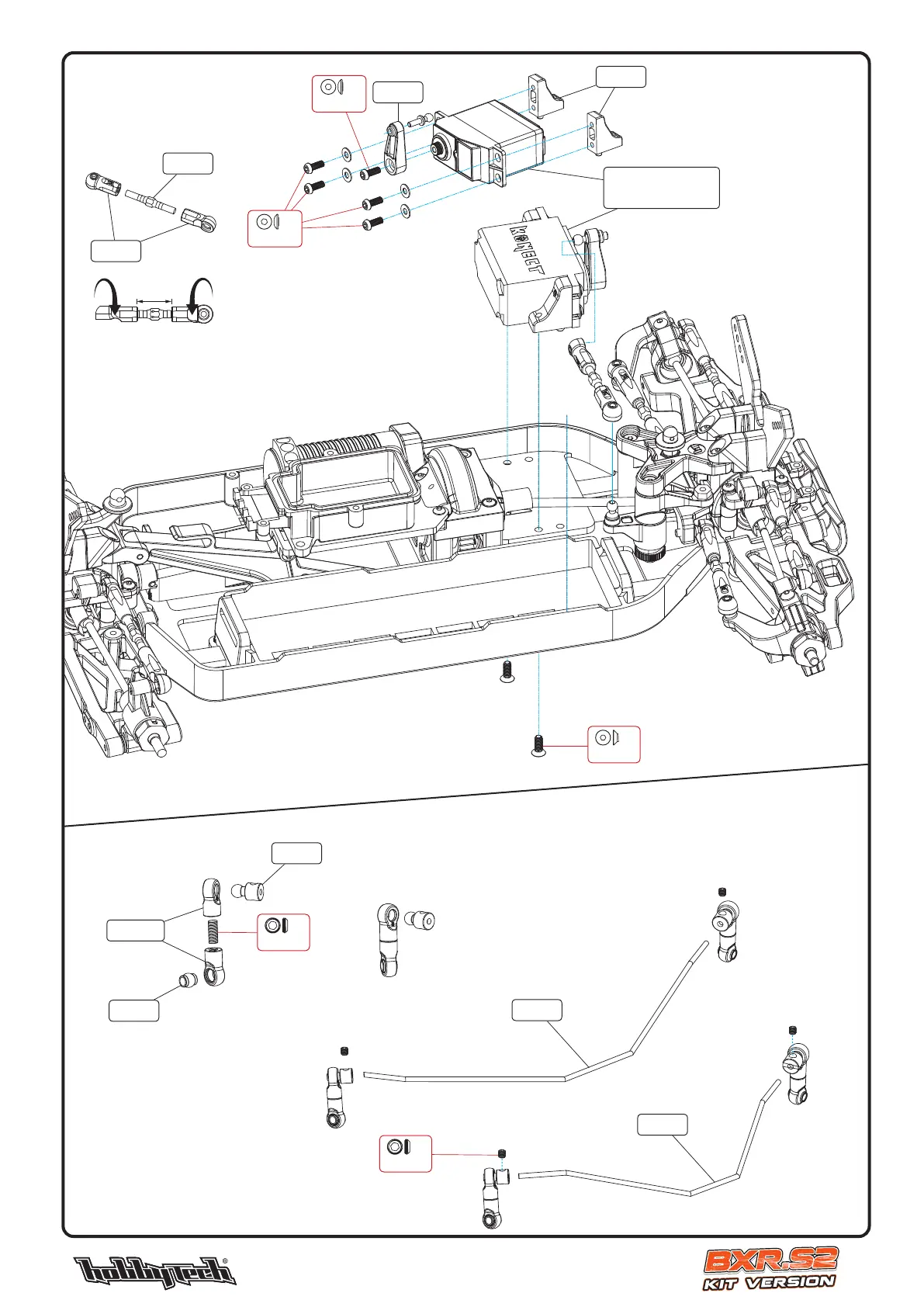 KONECT

hobbytech®

BXR.S2
KIT VERSION