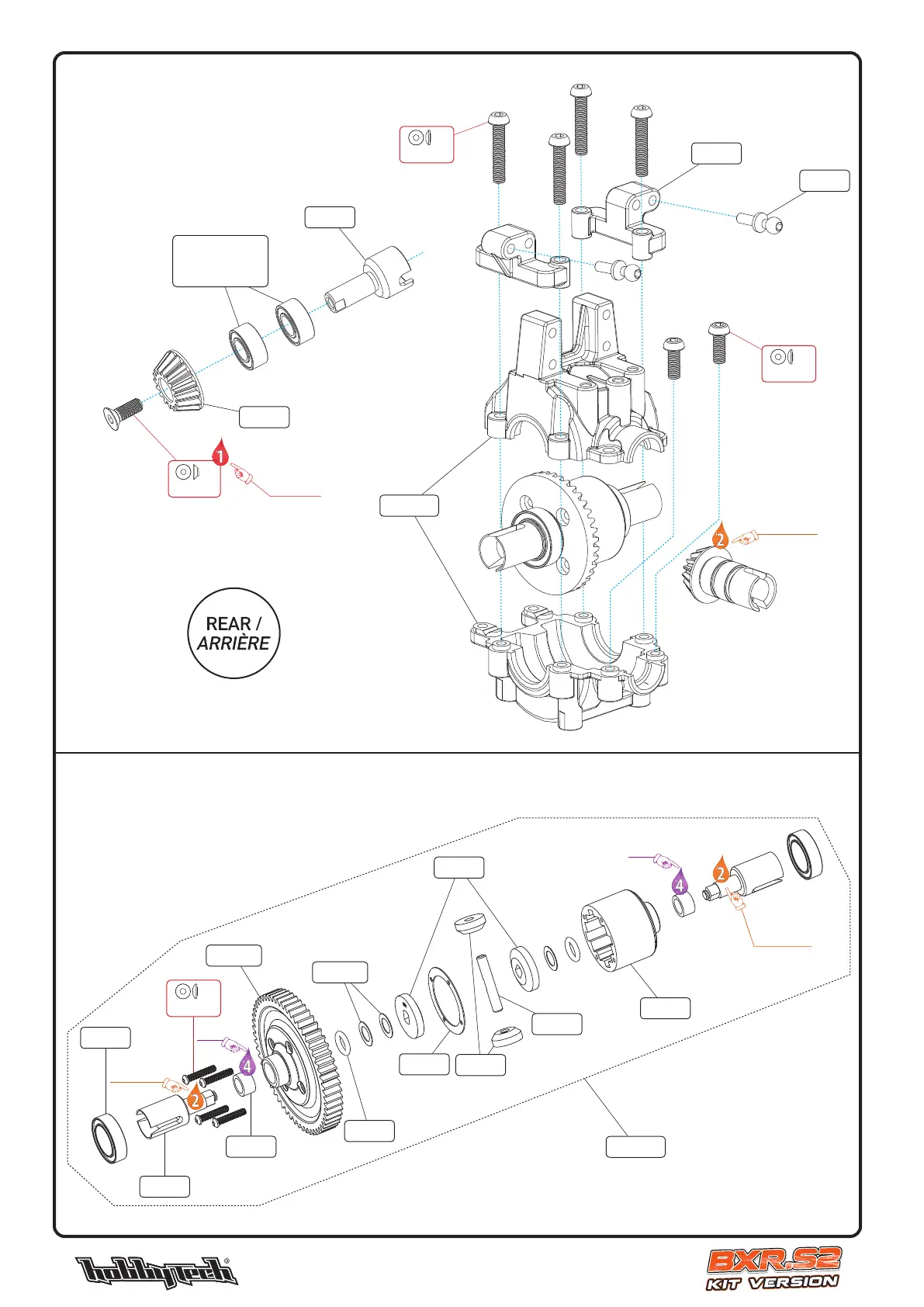 1

2

REAR /
ARRIÈRE

4

2

4

2

hobbytech®

BXR.S2
KIT VERSION