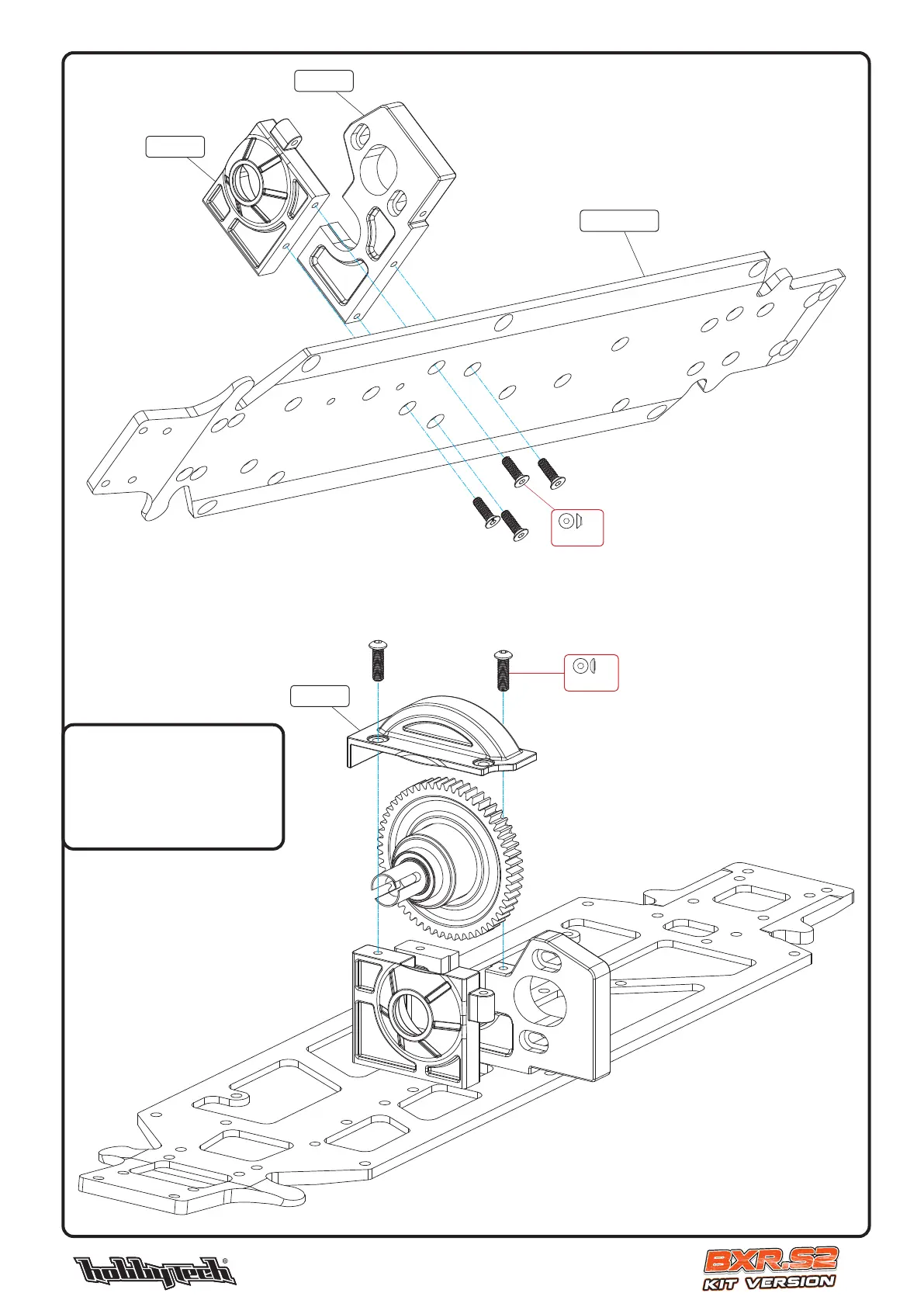 hobbytech®

BXR.S2
KIT VERSION